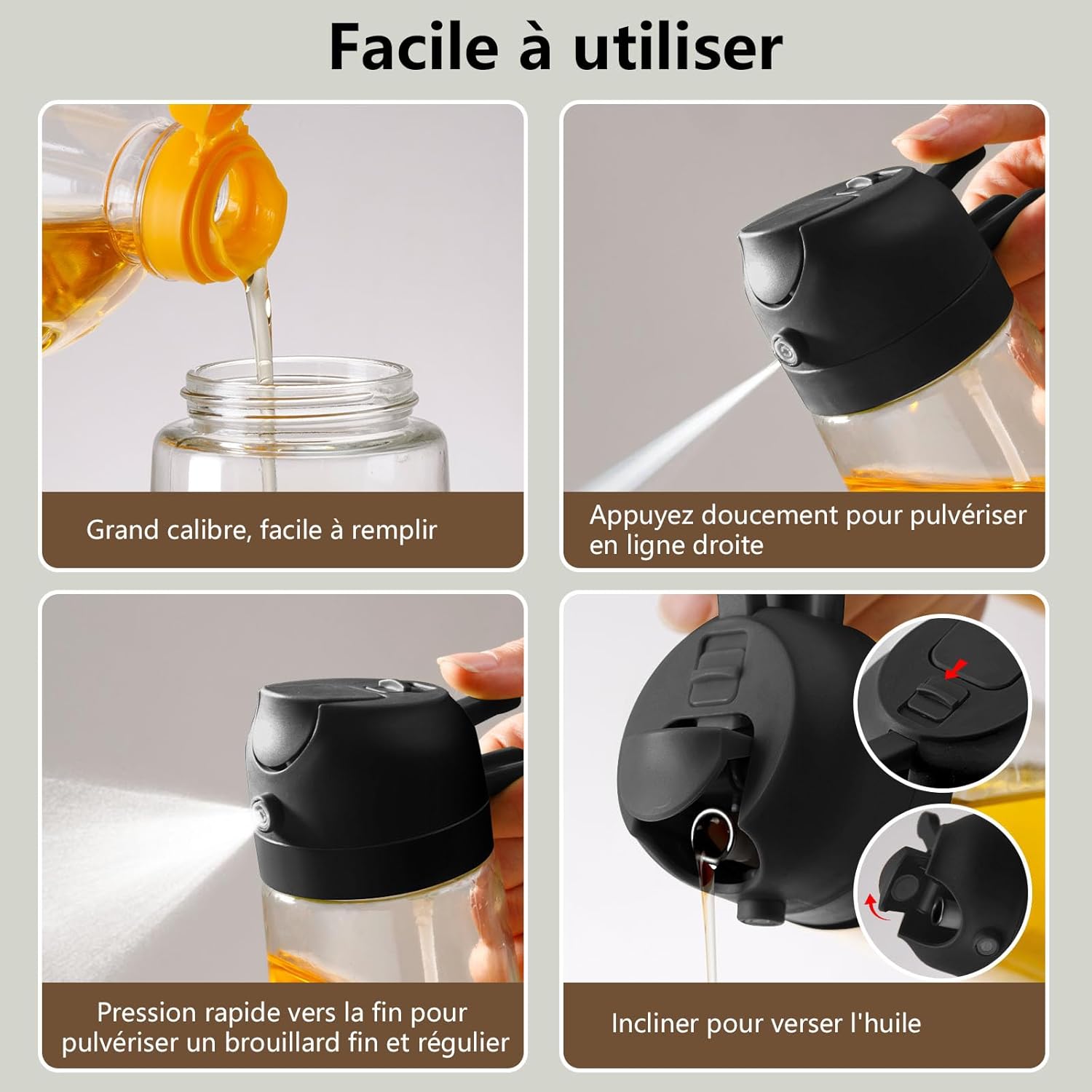 Facile à utiliser

Grand calibre, facile à remplir

Appuyez doucement pour pulvériser en ligne droite

Pression rapide vers la fin pour pulvériser un brouillard fin et régulier

Incliner pour verser l'huile