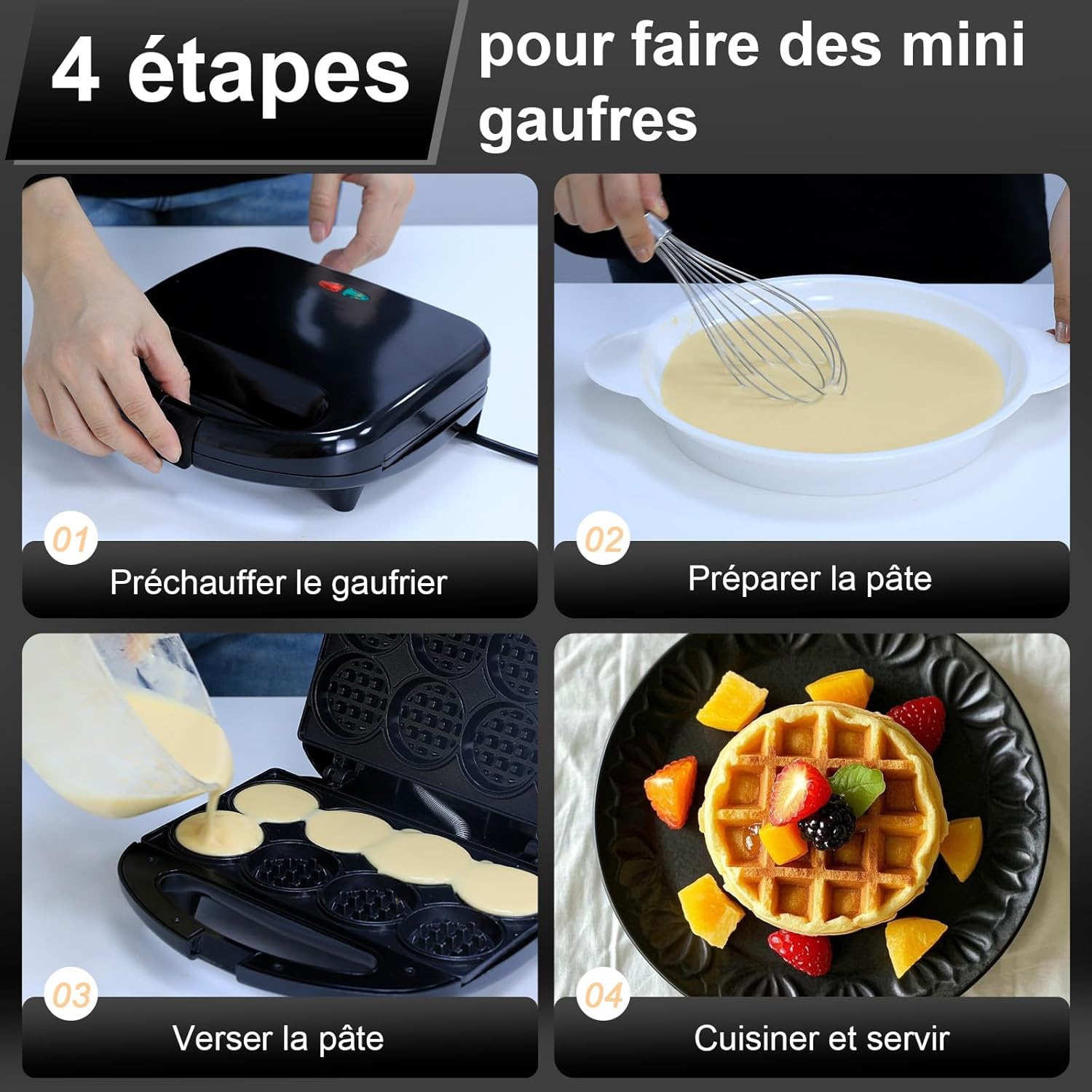 4 étapes pour faire des mini gaufres

01
Préchauffer le gaufrier

02
Préparer la pâte

03
Verser la pâte

04
Cuisiner et servir