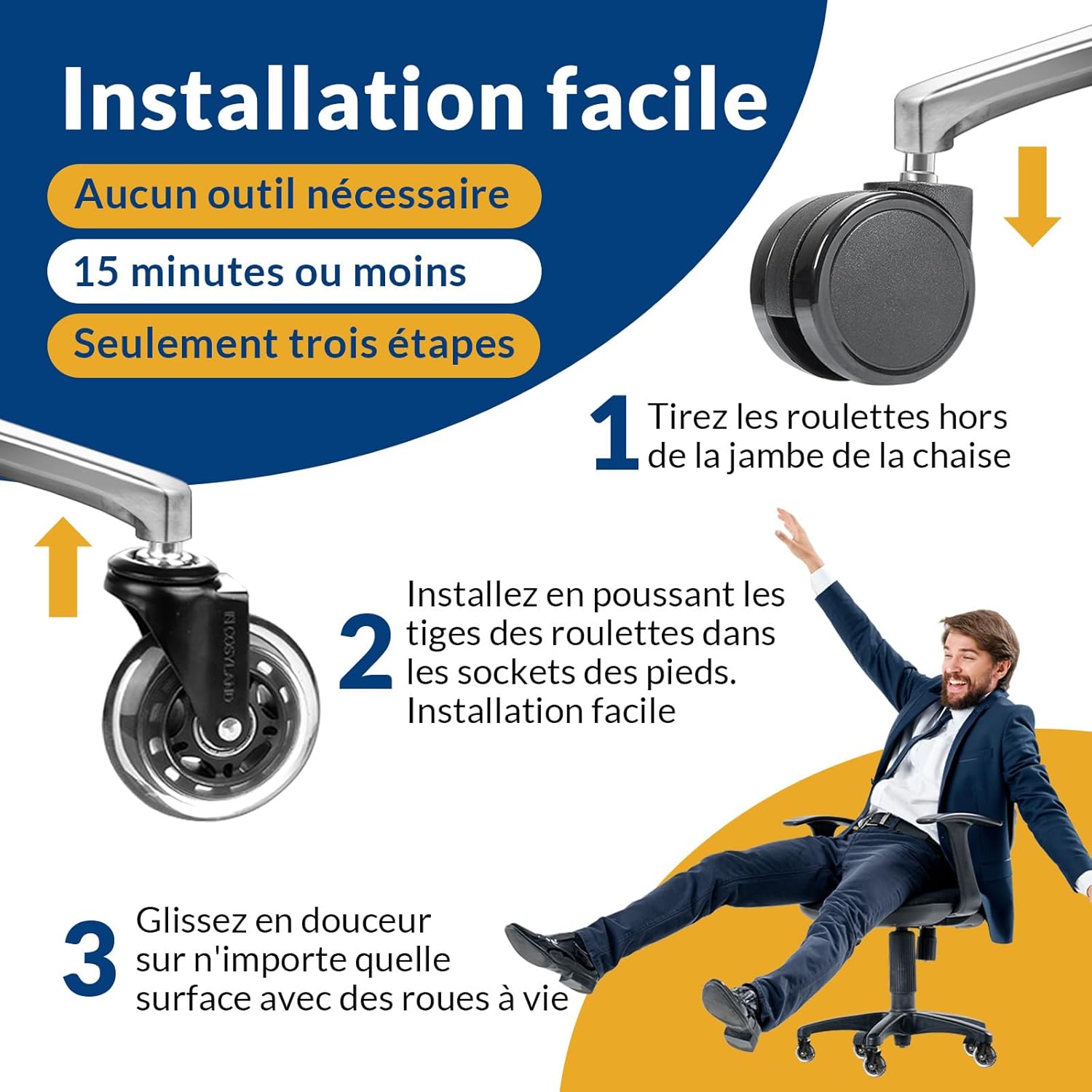 Installation facile

Aucun outil nécessaire

15 minutes ou moins

Seulement trois étapes

1 Tirez les roulettes hors de la jambe de la chaise

COSYLAND

2 Installez en poussant les tiges des roulettes dans les sockets des pieds. Installation facile

3 Glissez en douceur sur n'importe quelle surface avec des roues à vie