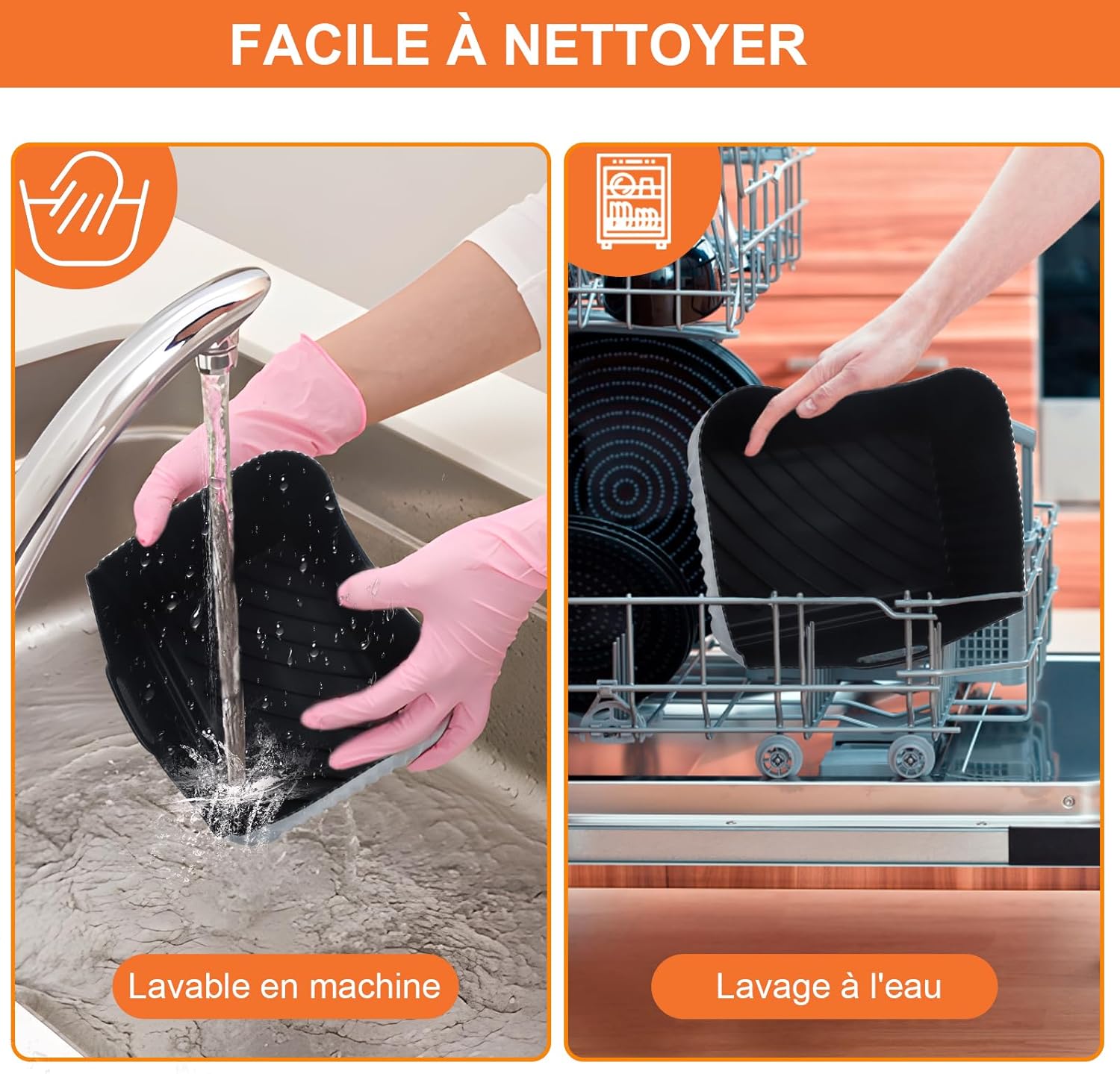 FACILE À NETTOYER

Lavable en machine

Lavage à l'eau