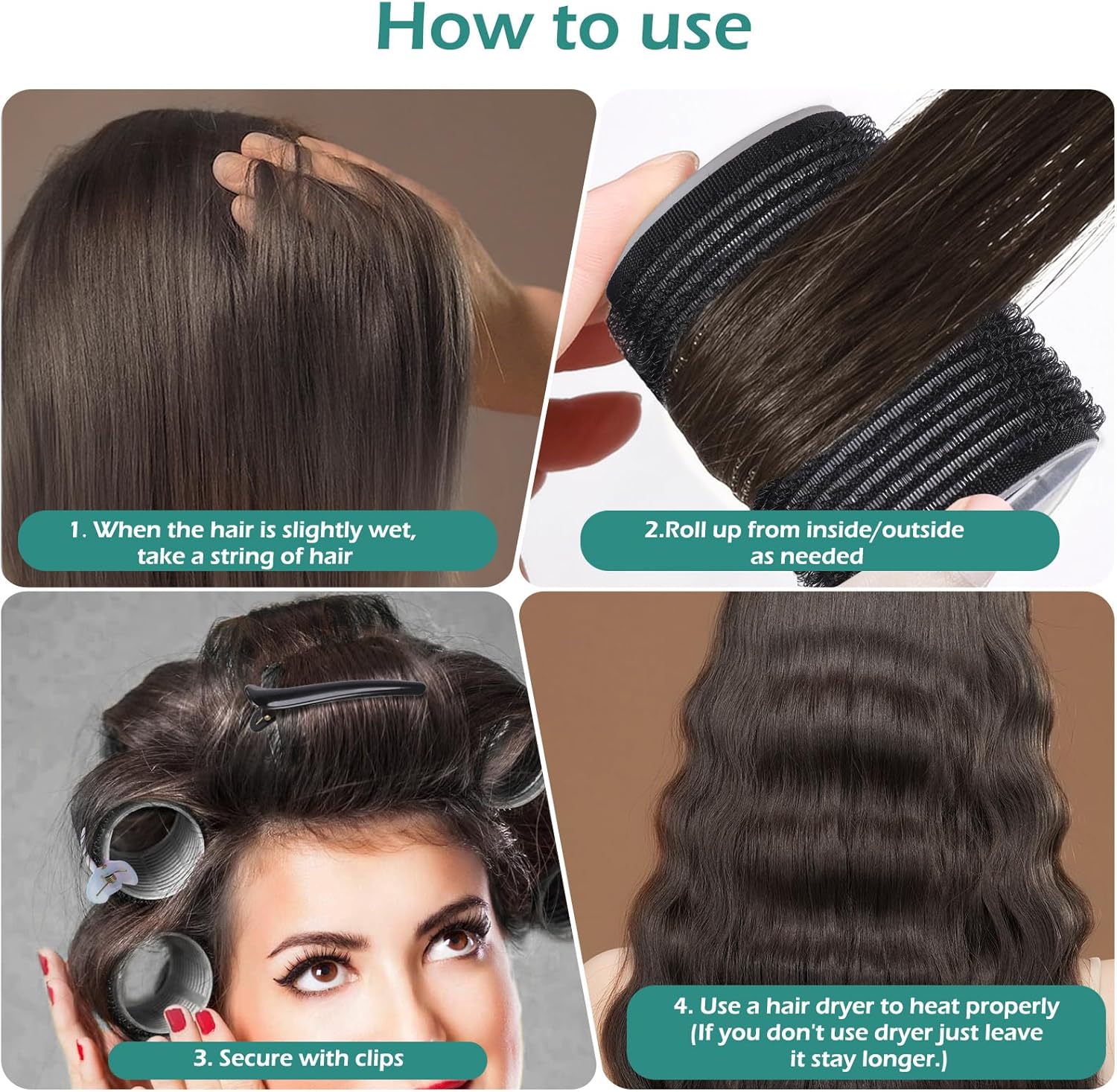 How to use

1. When the hair is slightly wet, take a string of hair

2.Roll up from inside/outside as needed

3. Secure with clips

4. Use a hair dryer to heat properly (If you don't use dryer just leave it stay longer.)