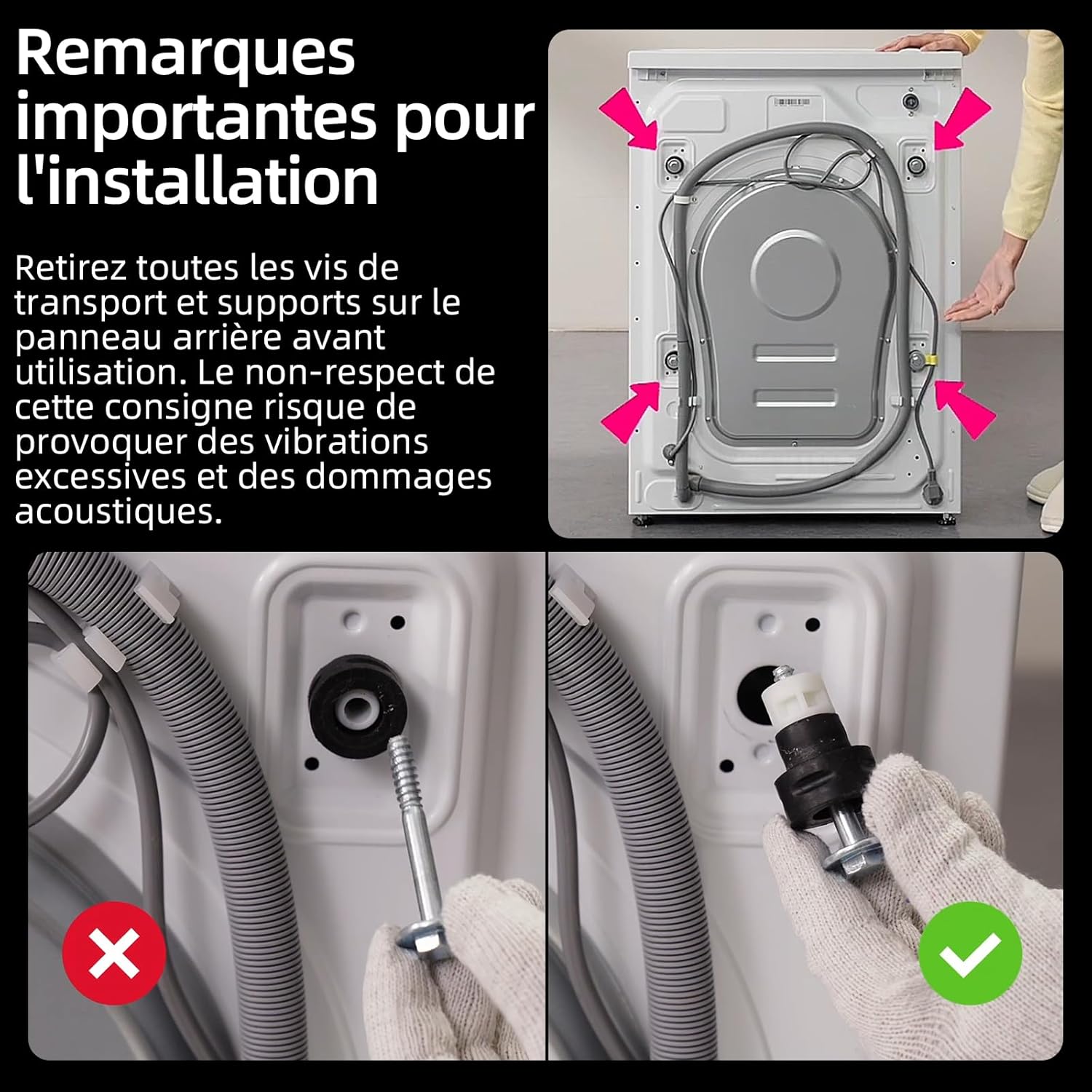 Remarques importantes pour l'installation

Retirez toutes les vis de transport et supports sur le panneau arrière avant utilisation. Le non-respect de cette consigne risque de provoquer des vibrations excessives et des dommages acoustiques.