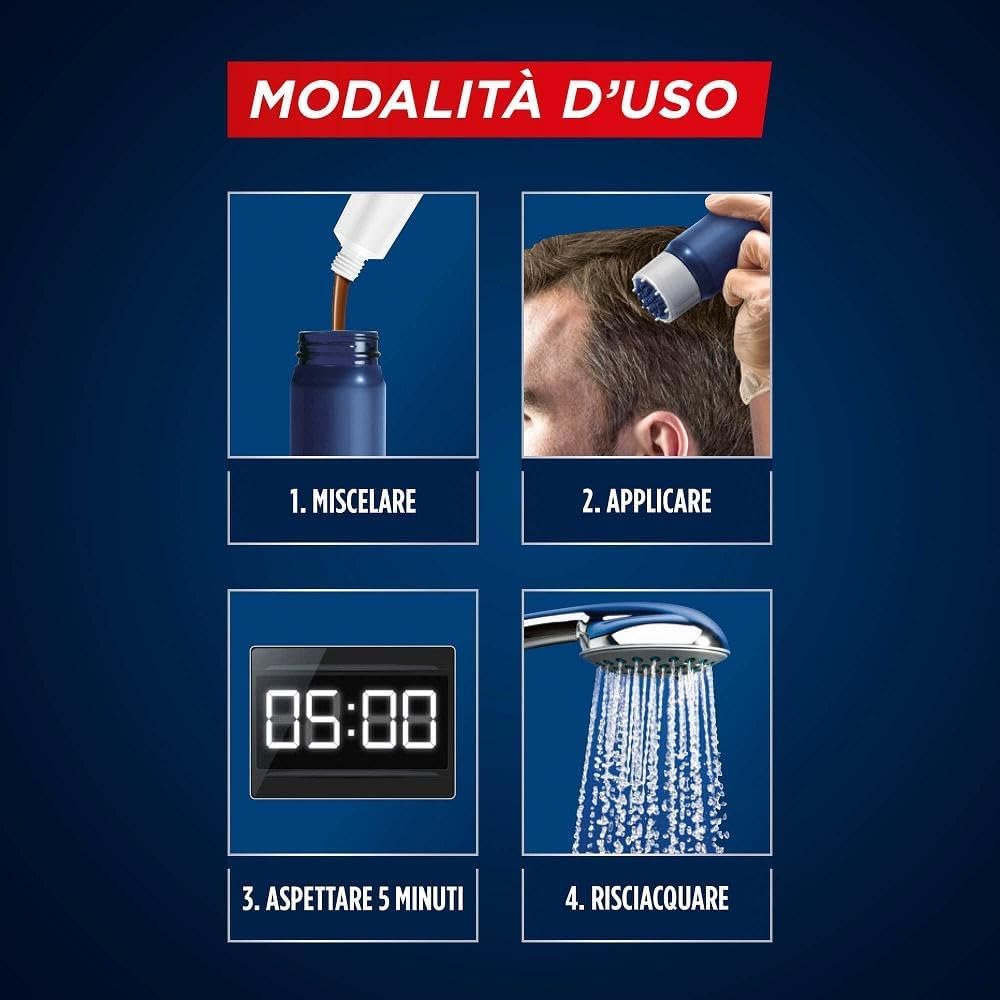 MODALITÀ D'USO

1. MISCELARE

2. APPLICARE

05:00

3. ASPETTARE 5 MINUTI

4. RISCIACQUARE