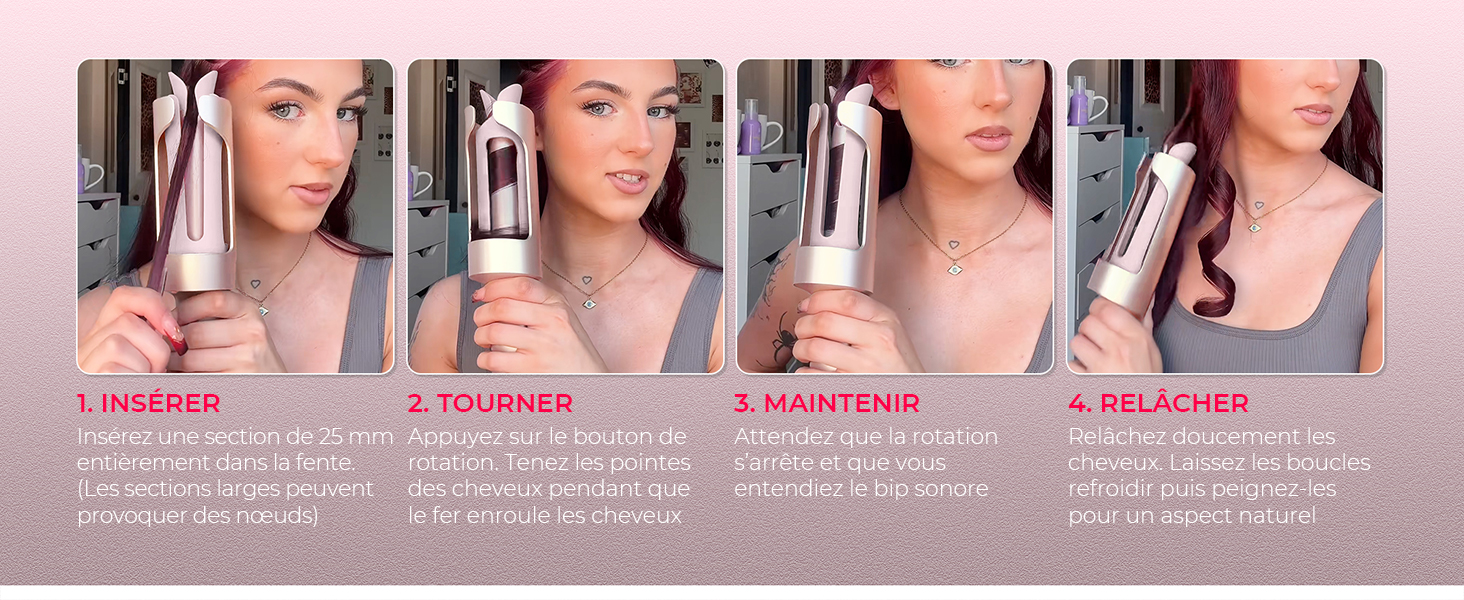 1. INSÉRER
Insérez une section de 25 mm entièrement dans la fente. (Les sections larges peuvent provoquer des nœuds)

2. TOURNER
Appuyez sur le bouton de rotation. Tenez les pointes des cheveux pendant que le fer enroule les cheveux

3. MAINTENIR
Attendez que la rotation s'arrête et que vous entendiez le bip sonore

4. RELÂCHER
Relâchez doucement les cheveux. Laissez les boucles refroidir puis peignez-les pour un aspect naturel