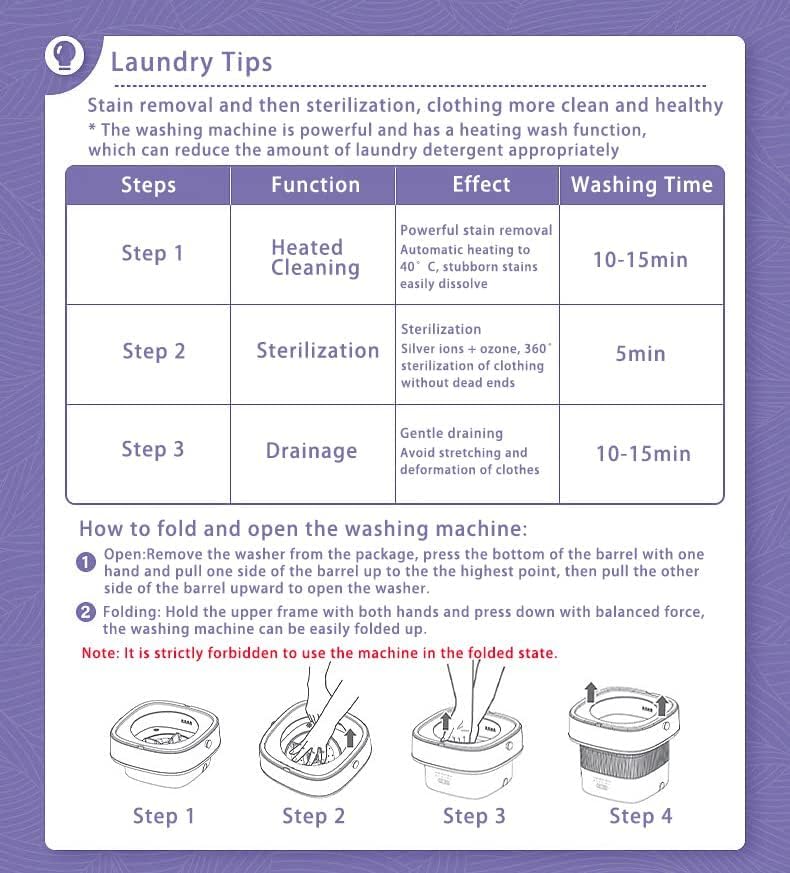 Laundry Tips

Stain removal and then sterilization, clothing more clean and healthy
* The washing machine is powerful and has a heating wash function, which can reduce the amount of laundry detergent appropriately

| Steps | Function | Effect | Washing Time |
|---|---|---|---|
| Step 1 | Heated Cleaning | Powerful stain removal Automatic heating to 40° C, stubborn stains easily dissolve | 10-15min |
| Step 2 | Sterilization | Sterilization Silver ions + ozone, 360° sterilization of clothing without dead ends | 5min |
| Step 3 | Drainage | Gentle draining Avoid stretching and deformation of clothes | 10-15min |

How to fold and open the washing machine:

1 Open:Remove the washer from the package, press the bottom of the barrel with one hand and pull one side of the barrel up to the the highest point, then pull the other side of the barrel upward to open the washer.

2 Folding: Hold the upper frame with both hands and press down with balanced force, the washing machine can be easily folded up.

Note: It is strictly forbidden to use the machine in the folded state.

Step 1 Step 2 Step 3 Step 4