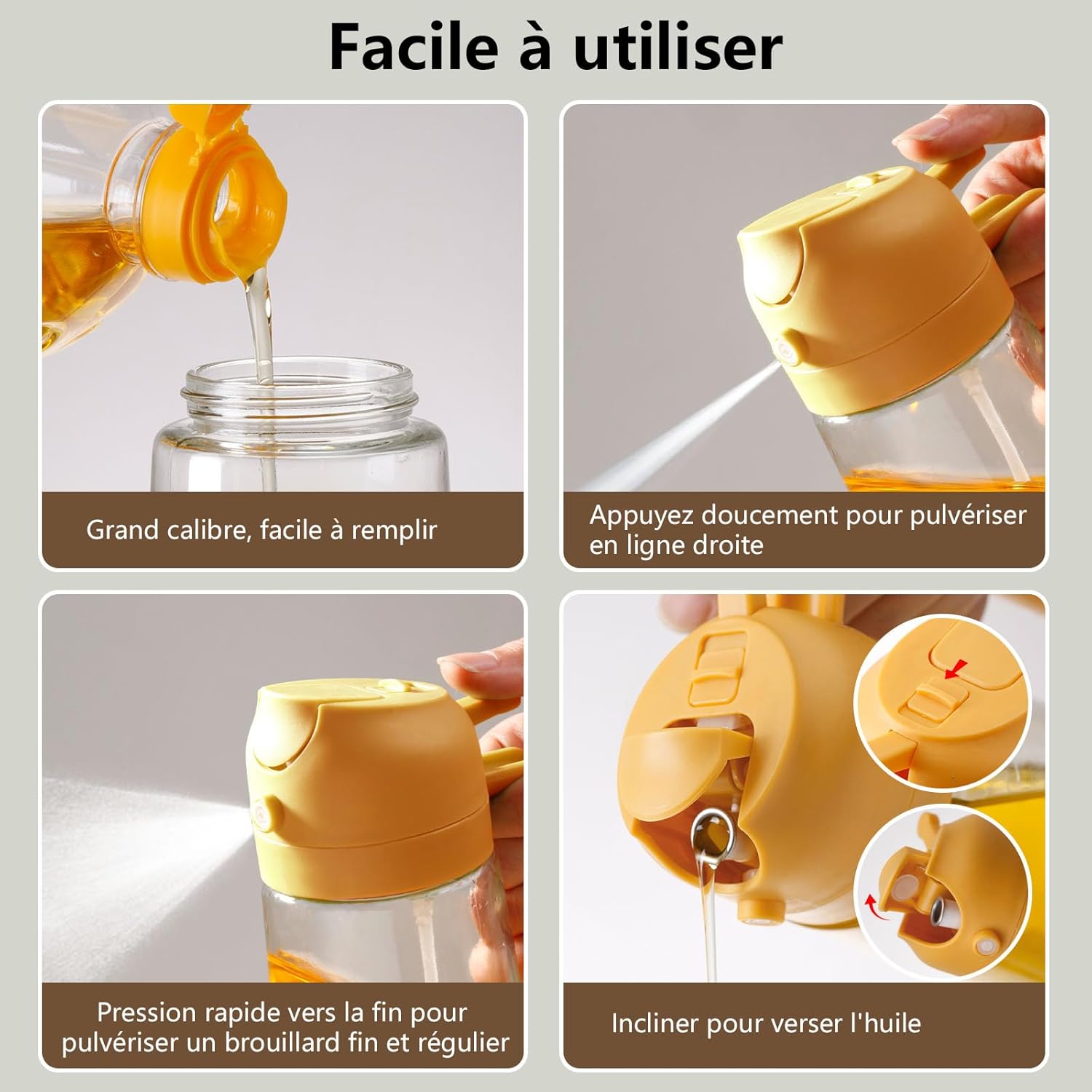 Facile à utiliser

Grand calibre, facile à remplir

Appuyez doucement pour pulvériser en ligne droite

Pression rapide vers la fin pour pulvériser un brouillard fin et régulier

Incliner pour verser l'huile