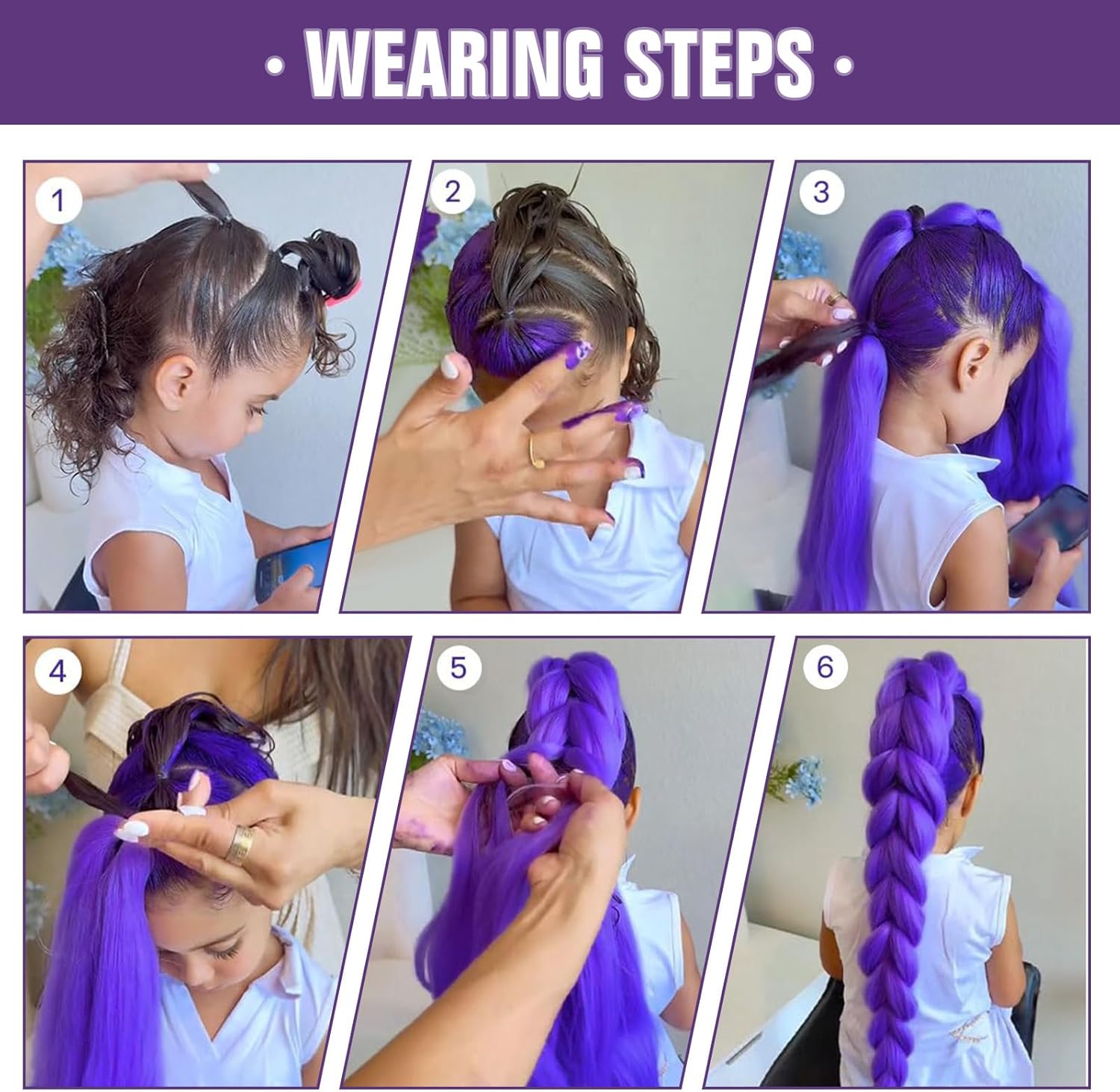 · WEARING STEPS ·

1

2

3

4

5

6