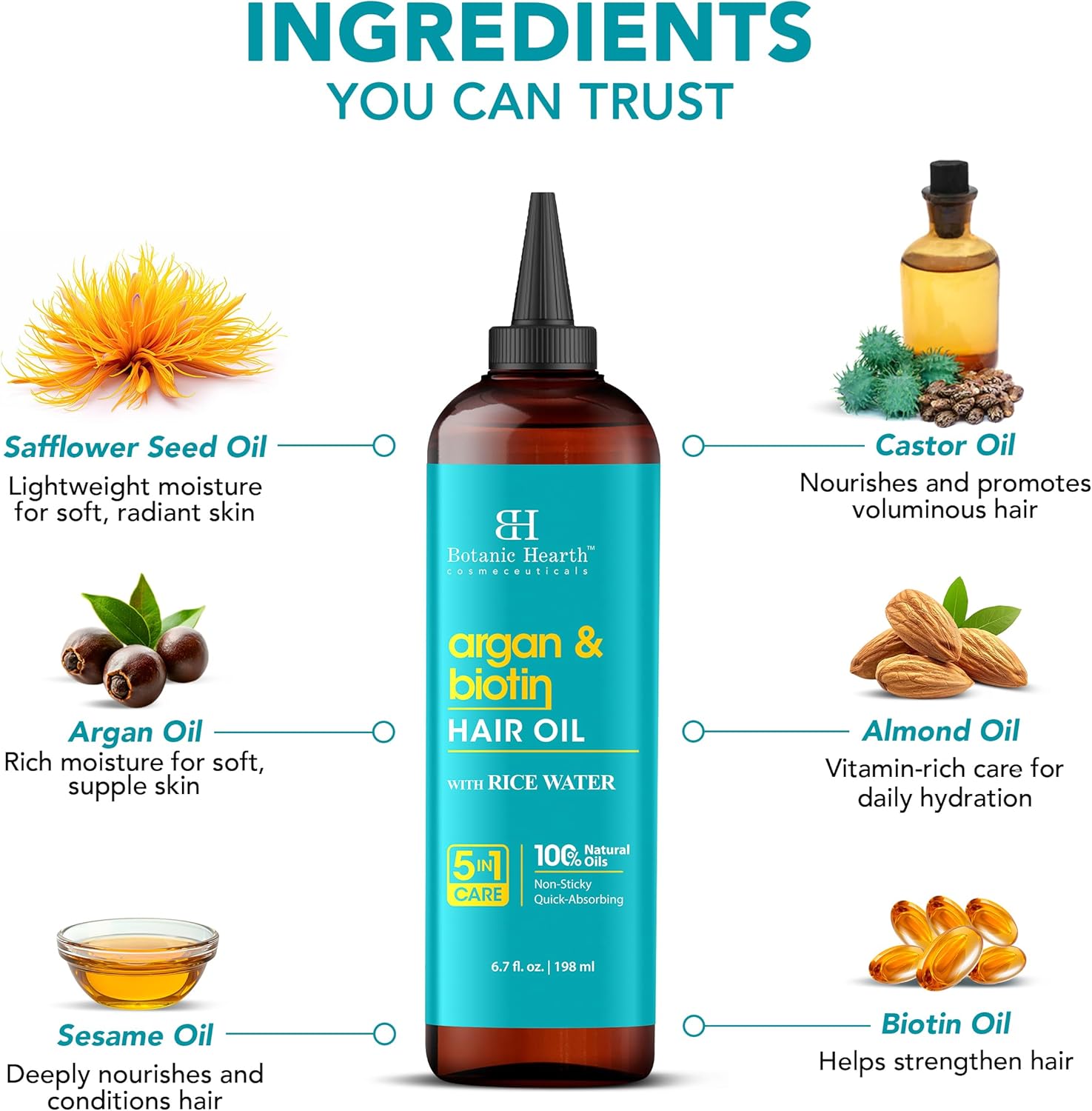 INGREDIENTS
YOU CAN TRUST

Safflower Seed Oil
Lightweight moisture for soft, radiant skin

Argan Oil
Rich moisture for soft, supple skin

Sesame Oil
Deeply nourishes and conditions hair

BH
Botanic Hearth™
cosmeceuticals

argan & biotin
HAIR OIL
WITH RICE WATER

5 IN 1 CARE
100% Natural Oils
Non-Sticky
Quick-Absorbing

6.7 fl. oz. | 198 ml

Castor Oil
Nourishes and promotes voluminous hair

Almond Oil
Vitamin-rich care for daily hydration

Biotin Oil
Helps strengthen hair