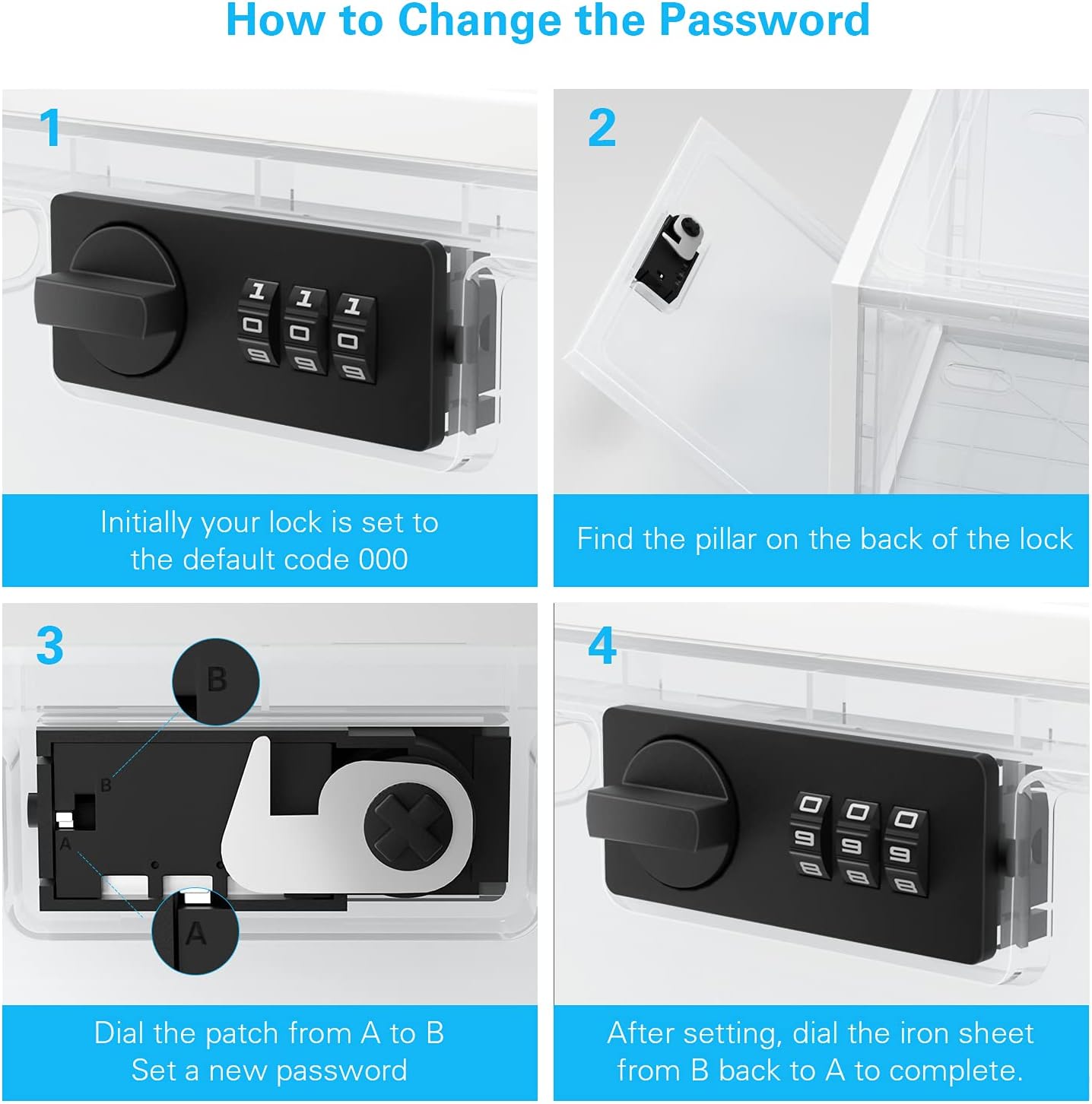 How to Change the Password

1

1 1 1
0 0 0
9 9 9

Initially your lock is set to the default code 000

2

Find the pillar on the back of the lock

3

B

B

A

A

Dial the patch from A to B
Set a new password

4

0 0 0
9 9 9
8 8 8

After setting, dial the iron sheet from B back to A to complete.