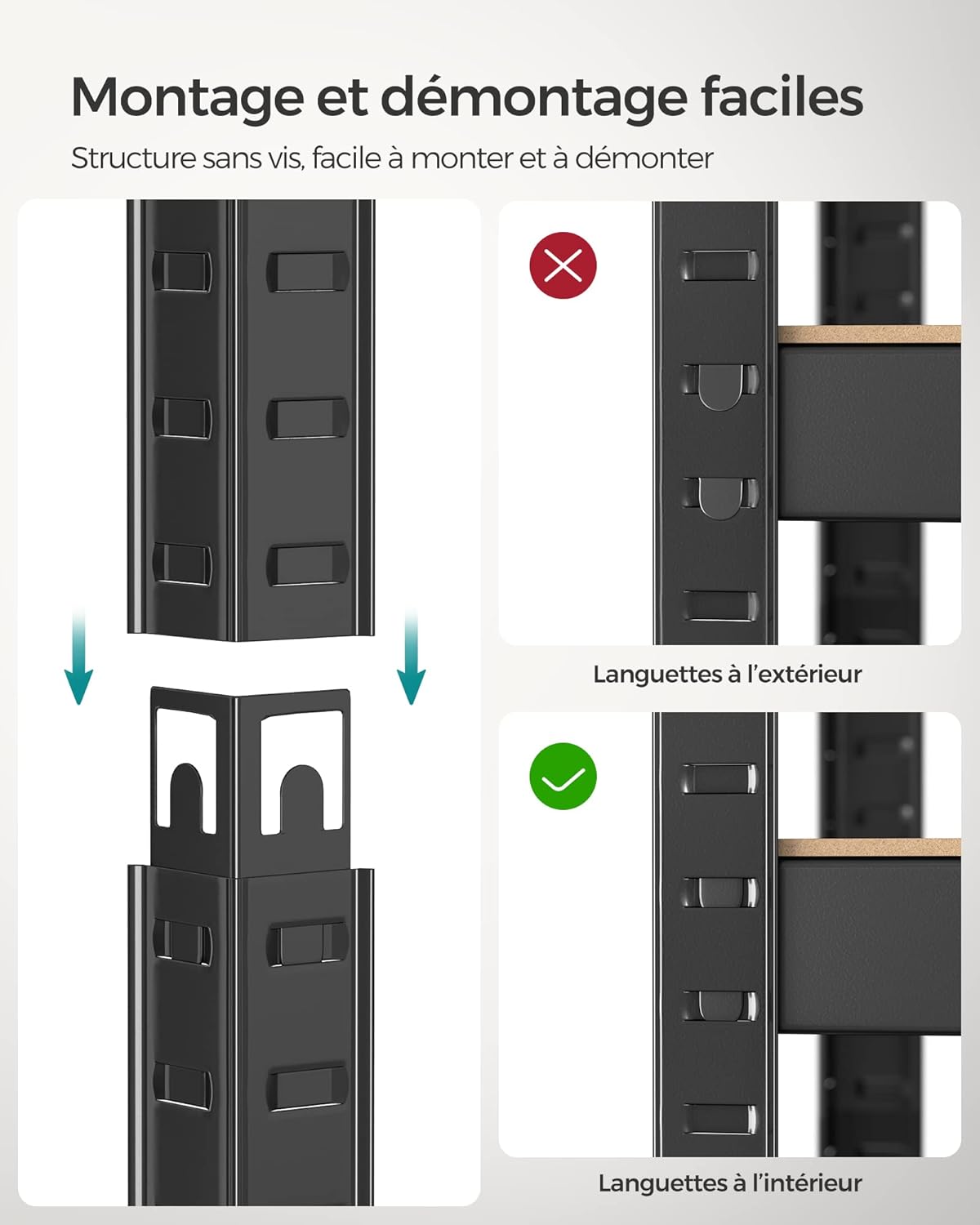 Montage et démontage faciles

Structure sans vis, facile à monter et à démonter

Languettes à l'extérieur

Languettes à l'intérieur