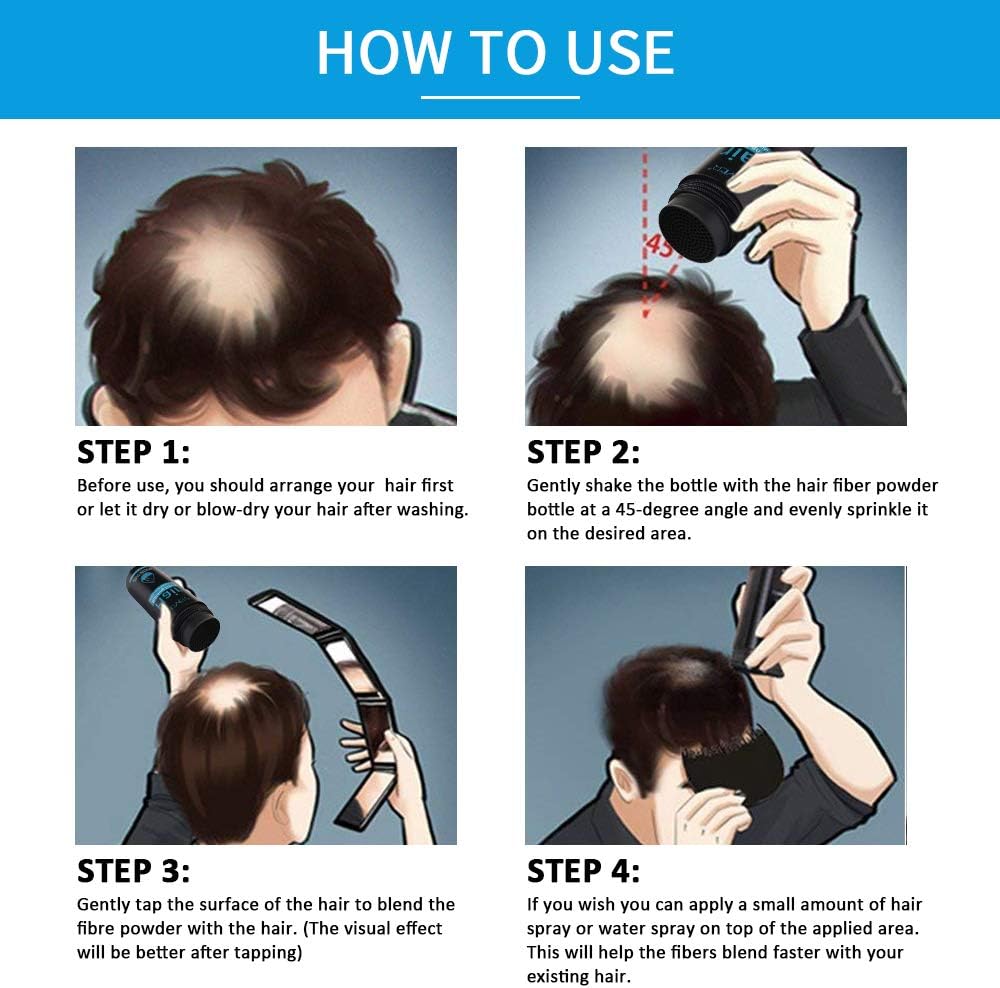 HOW TO USE

45°

STEP 1:

Before use, you should arrange your hair first or let it dry or blow-dry your hair after washing.

STEP 2:

Gently shake the bottle with the hair fiber powder bottle at a 45-degree angle and evenly sprinkle it on the desired area.

STEP 3:

Gently tap the surface of the hair to blend the fibre powder with the hair. (The visual effect will be better after tapping)

STEP 4:

If you wish you can apply a small amount of hair spray or water spray on top of the applied area. This will help the fibers blend faster with your existing hair.