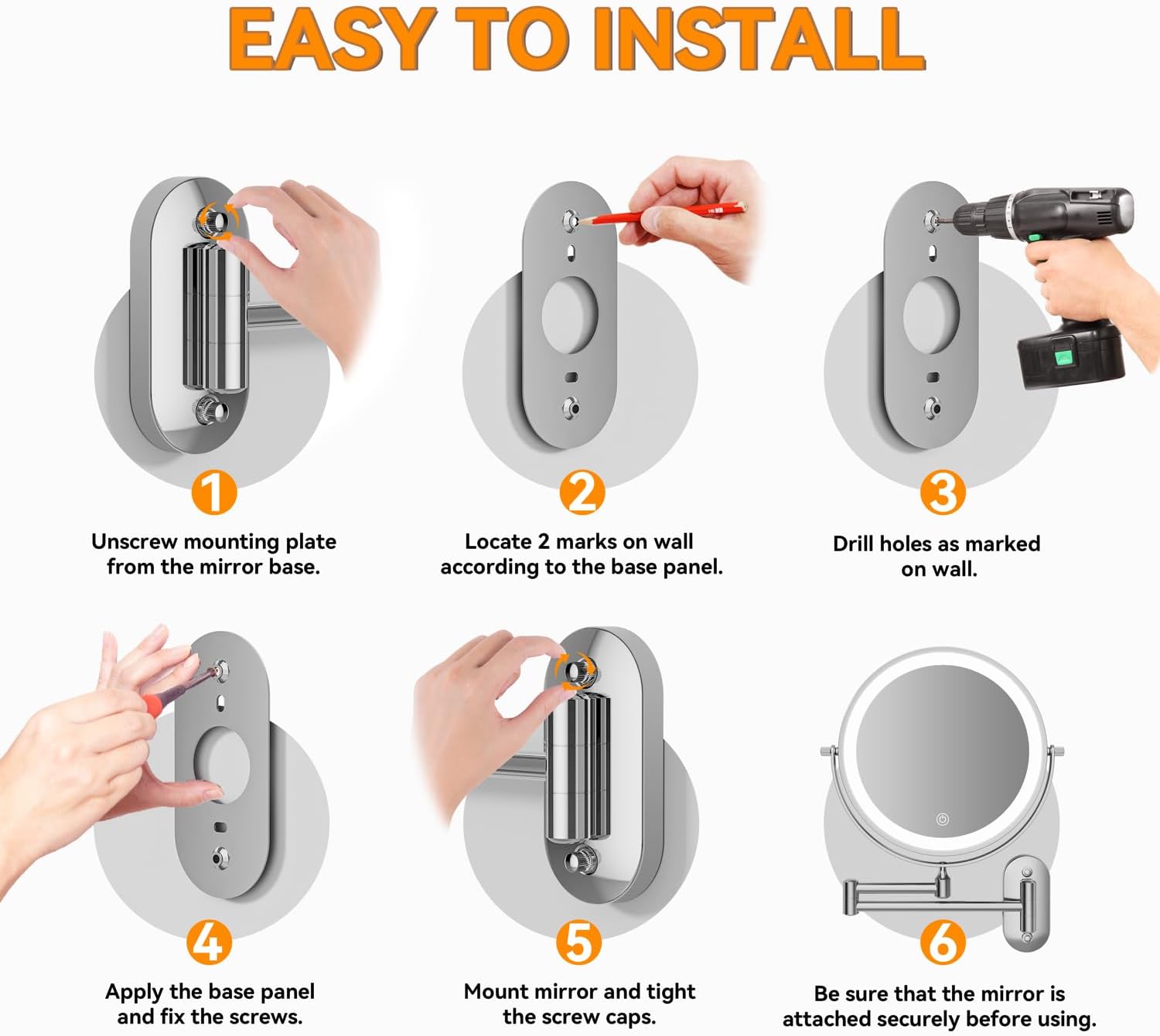 EASY TO INSTALL

1
Unscrew mounting plate from the mirror base.

2
Locate 2 marks on wall according to the base panel.

3
Drill holes as marked on wall.

4
Apply the base panel and fix the screws.

5
Mount mirror and tight the screw caps.

6
Be sure that the mirror is attached securely before using.