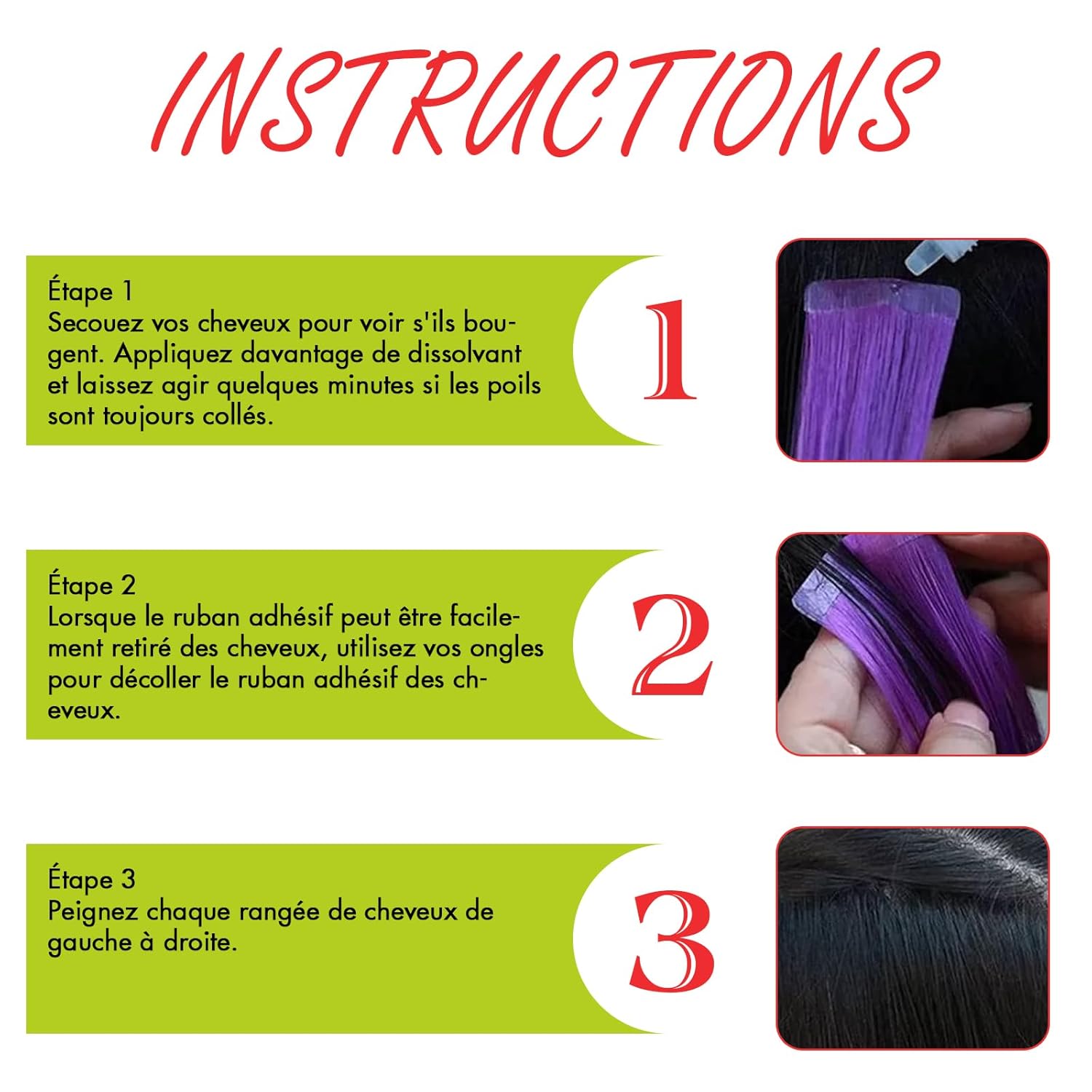 INSTRUCTIONS

Étape 1
Secouez vos cheveux pour voir s'ils bougent. Appliquez davantage de dissolvant et laissez agir quelques minutes si les poils sont toujours collés.

1

Étape 2
Lorsque le ruban adhésif peut être facilement retiré des cheveux, utilisez vos ongles pour décoller le ruban adhésif des cheveux.

2

Étape 3
Peignez chaque rangée de cheveux de gauche à droite.

3