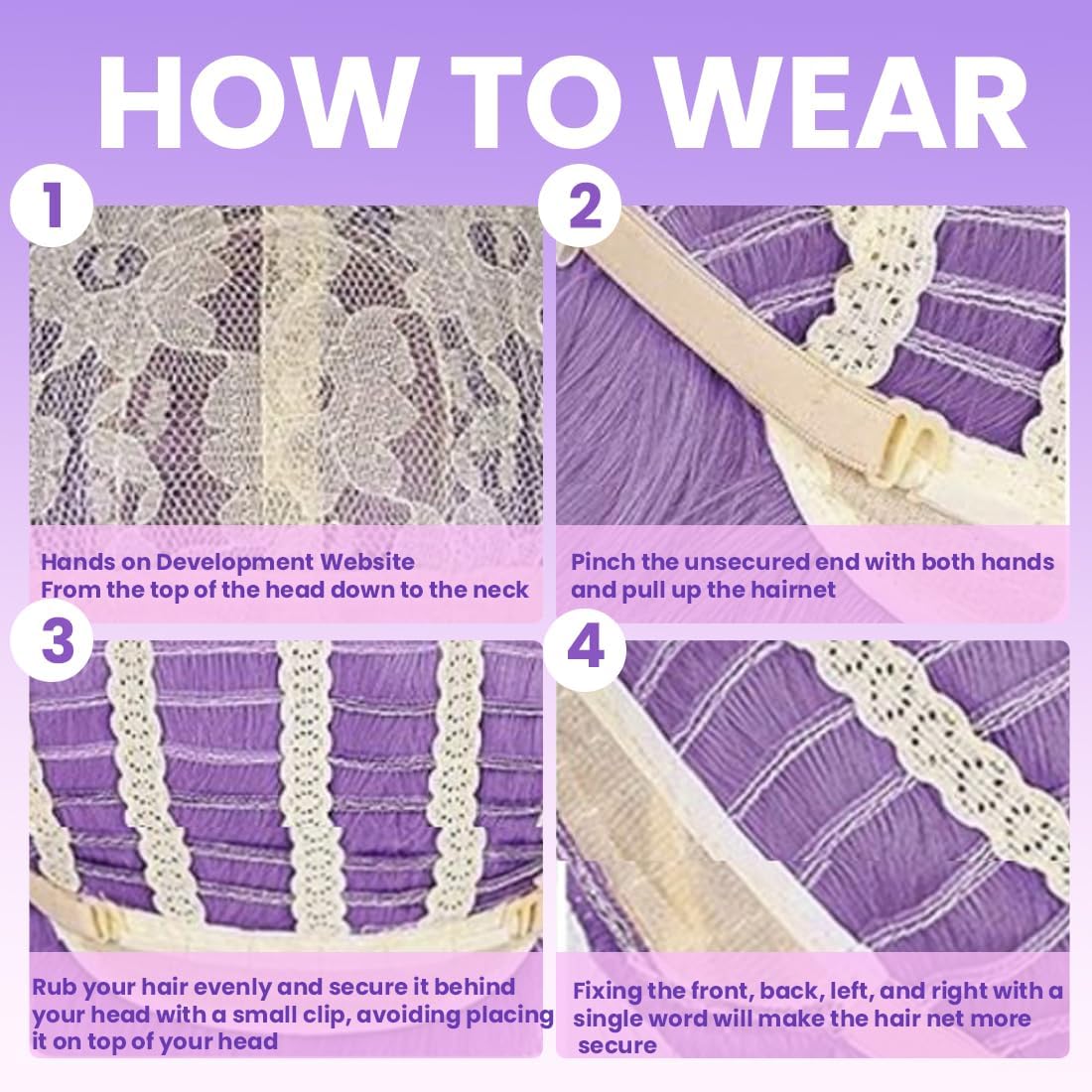 HOW TO WEAR

1

Hands on Development Website
From the top of the head down to the neck

2

Pinch the unsecured end with both hands and pull up the hairnet

3

Rub your hair evenly and secure it behind your head with a small clip, avoiding placing it on top of your head

4

Fixing the front, back, left, and right with a single word will make the hair net more secure