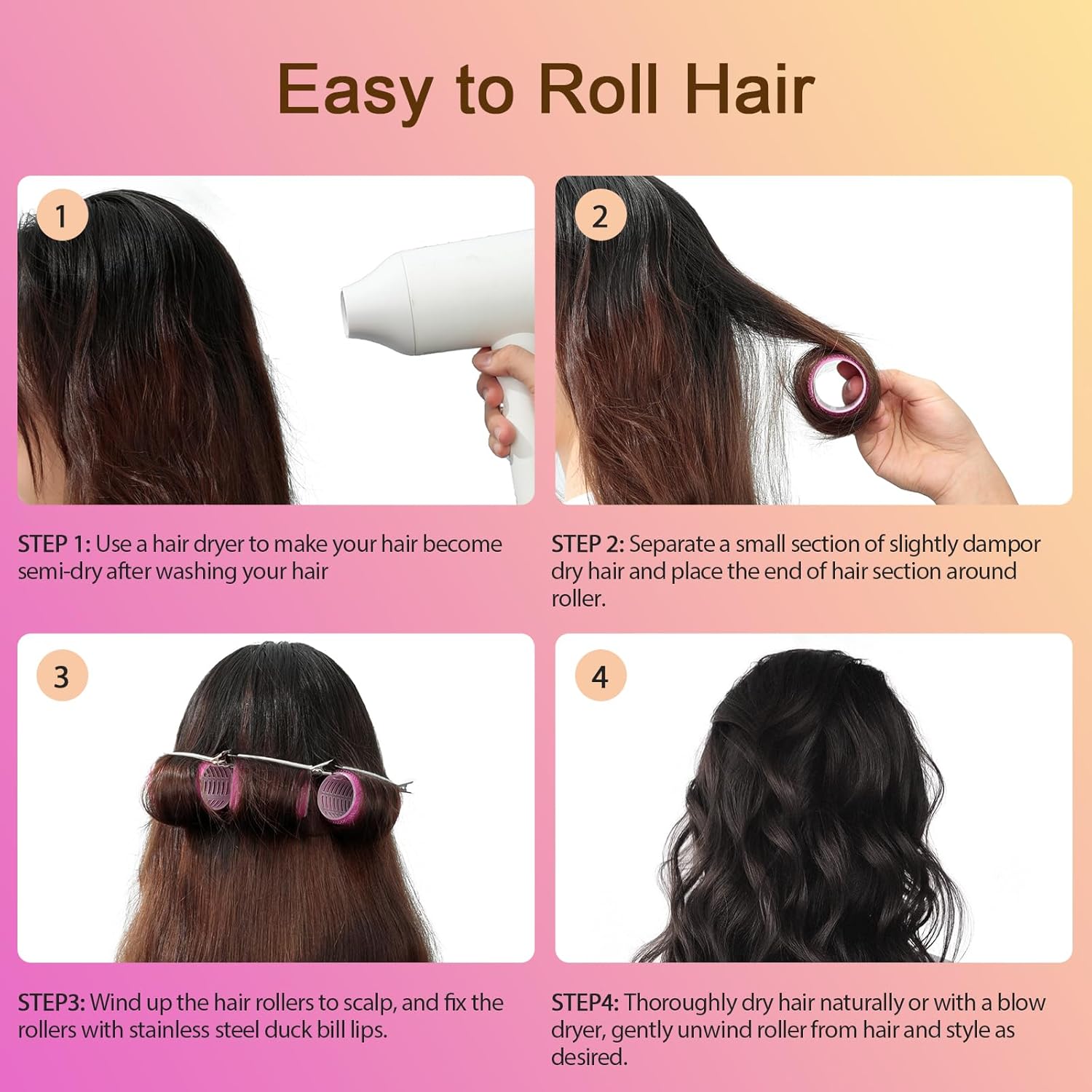 Easy to Roll Hair

1

2

STEP 1: Use a hair dryer to make your hair become semi-dry after washing your hair

STEP 2: Separate a small section of slightly dampor dry hair and place the end of hair section around roller.

3

4

STEP3: Wind up the hair rollers to scalp, and fix the rollers with stainless steel duck bill lips.

STEP4: Thoroughly dry hair naturally or with a blow dryer, gently unwind roller from hair and style as desired.