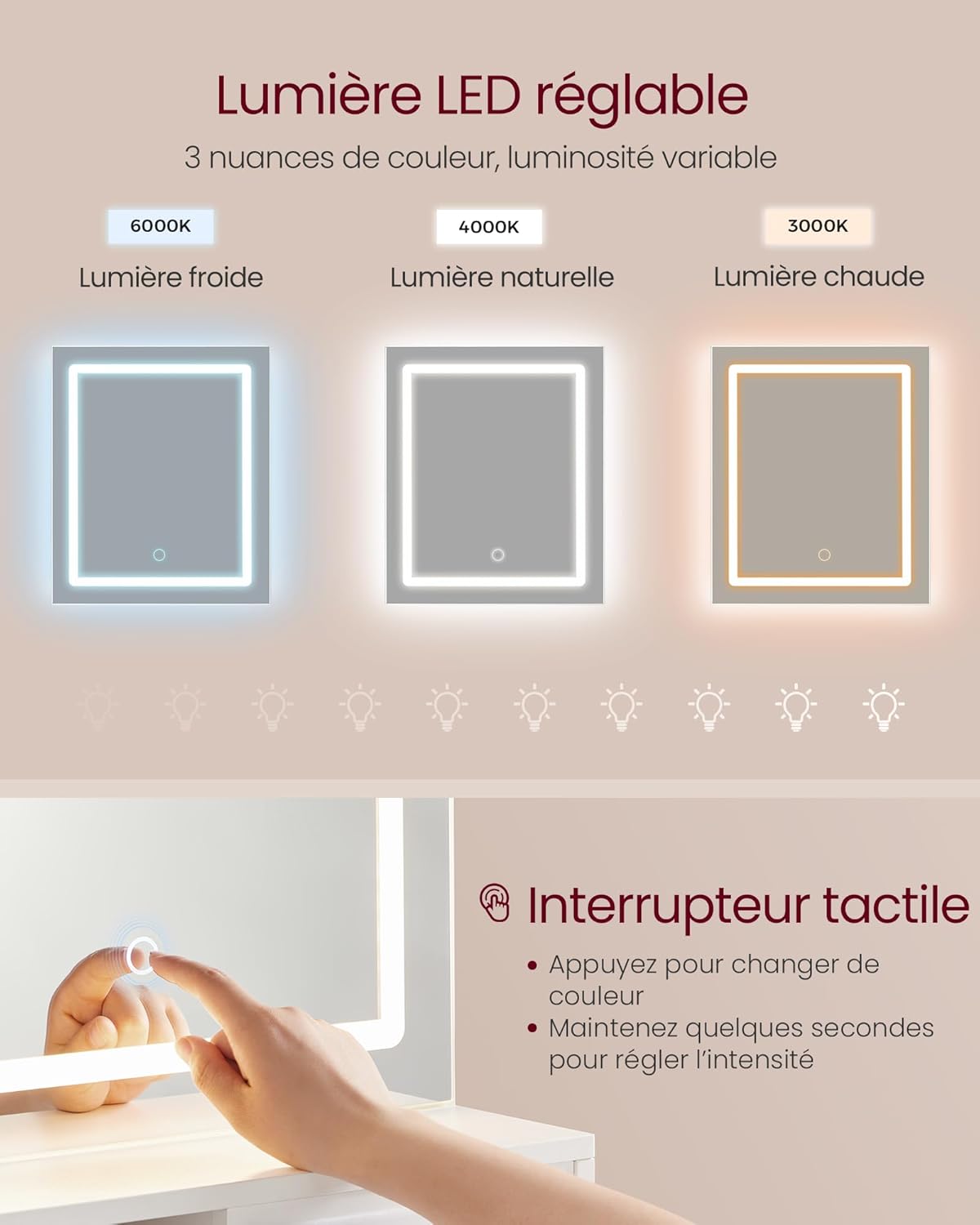 Lumière LED réglable

3 nuances de couleur, luminosité variable

6000K
Lumière froide

4000K
Lumière naturelle

3000K
Lumière chaude

Interrupteur tactile

• Appuyez pour changer de couleur
• Maintenez quelques secondes pour régler l'intensité