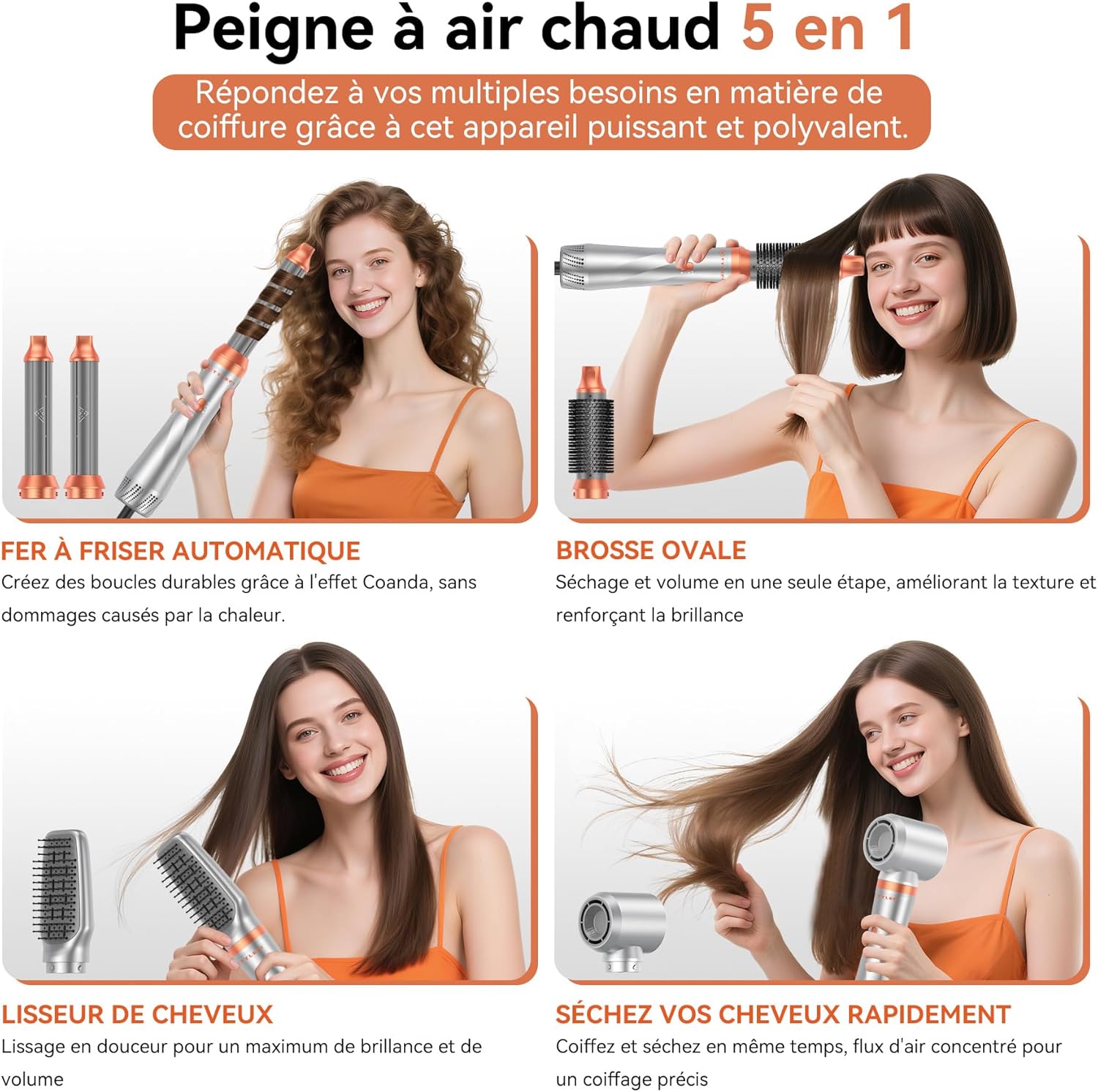 Peigne à air chaud 5 en 1

Répondez à vos multiples besoins en matière de coiffure grâce à cet appareil puissant et polyvalent.

FER À FRISER AUTOMATIQUE

Créez des boucles durables grâce à l'effet Coanda, sans dommages causés par la chaleur.

BROSSE OVALE

Séchage et volume en une seule étape, améliorant la texture et renforçant la brillance

LISSEUR DE CHEVEUX

Lissage en douceur pour un maximum de brillance et de volume

SÉCHEZ VOS CHEVEUX RAPIDEMENT

Coiffez et séchez en même temps, flux d'air concentré pour un coiffage précis