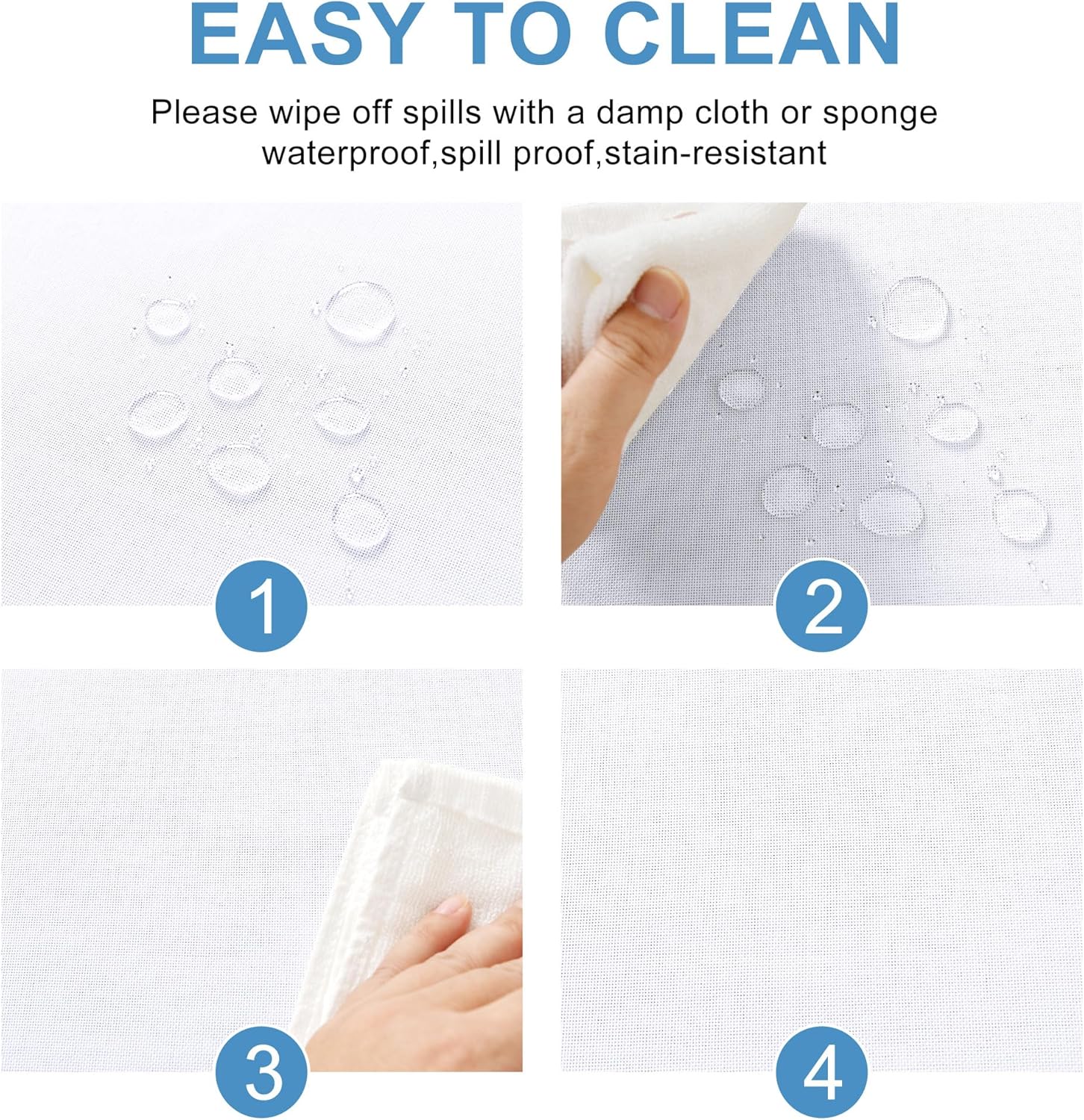 EASY TO CLEAN

Please wipe off spills with a damp cloth or sponge
waterproof,spill proof,stain-resistant

1

2

3

4