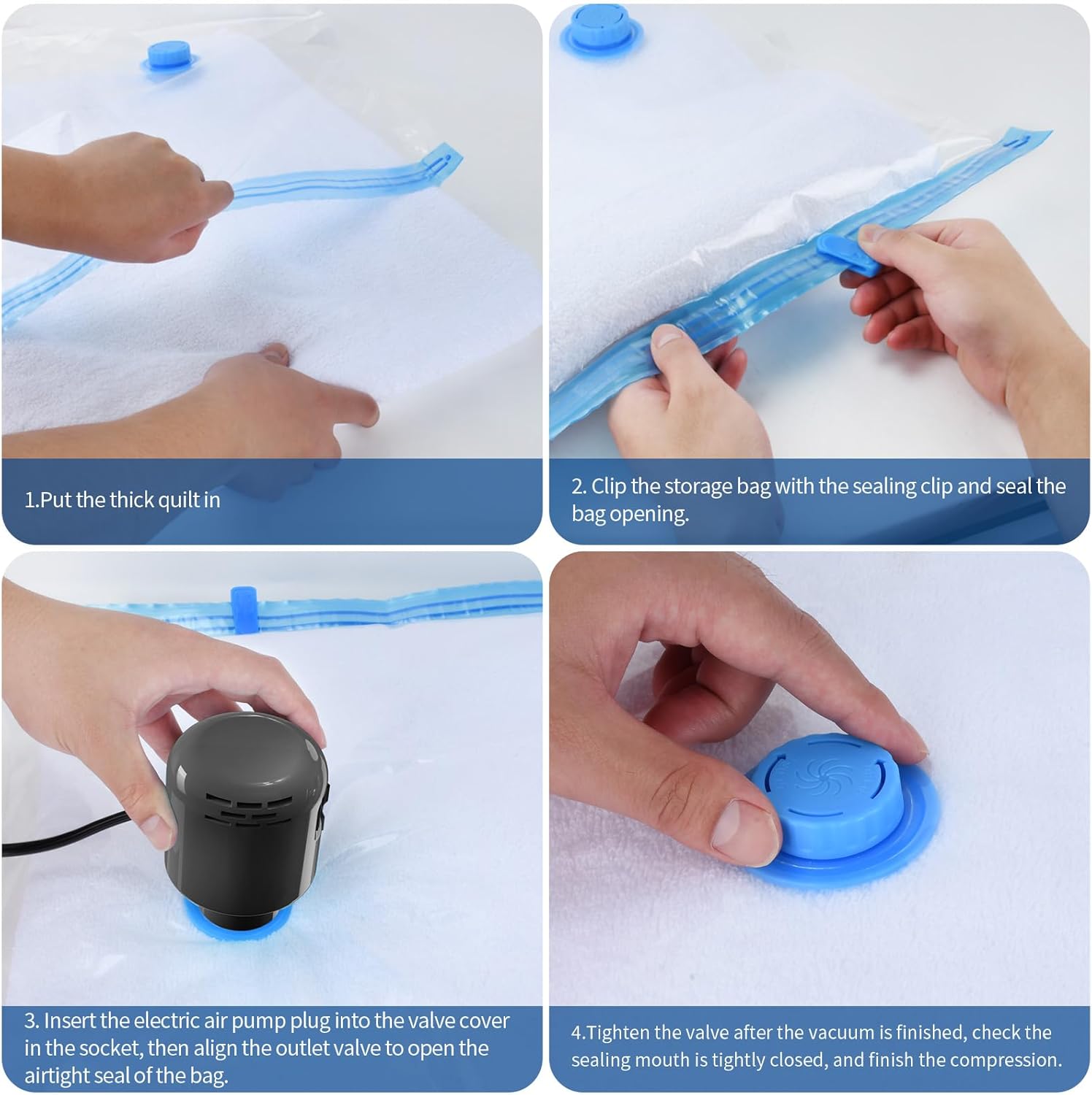 1.Put the thick quilt in

2. Clip the storage bag with the sealing clip and seal the bag opening.

3. Insert the electric air pump plug into the valve cover in the socket, then align the outlet valve to open the airtight seal of the bag.

4.Tighten the valve after the vacuum is finished, check the sealing mouth is tightly closed, and finish the compression.