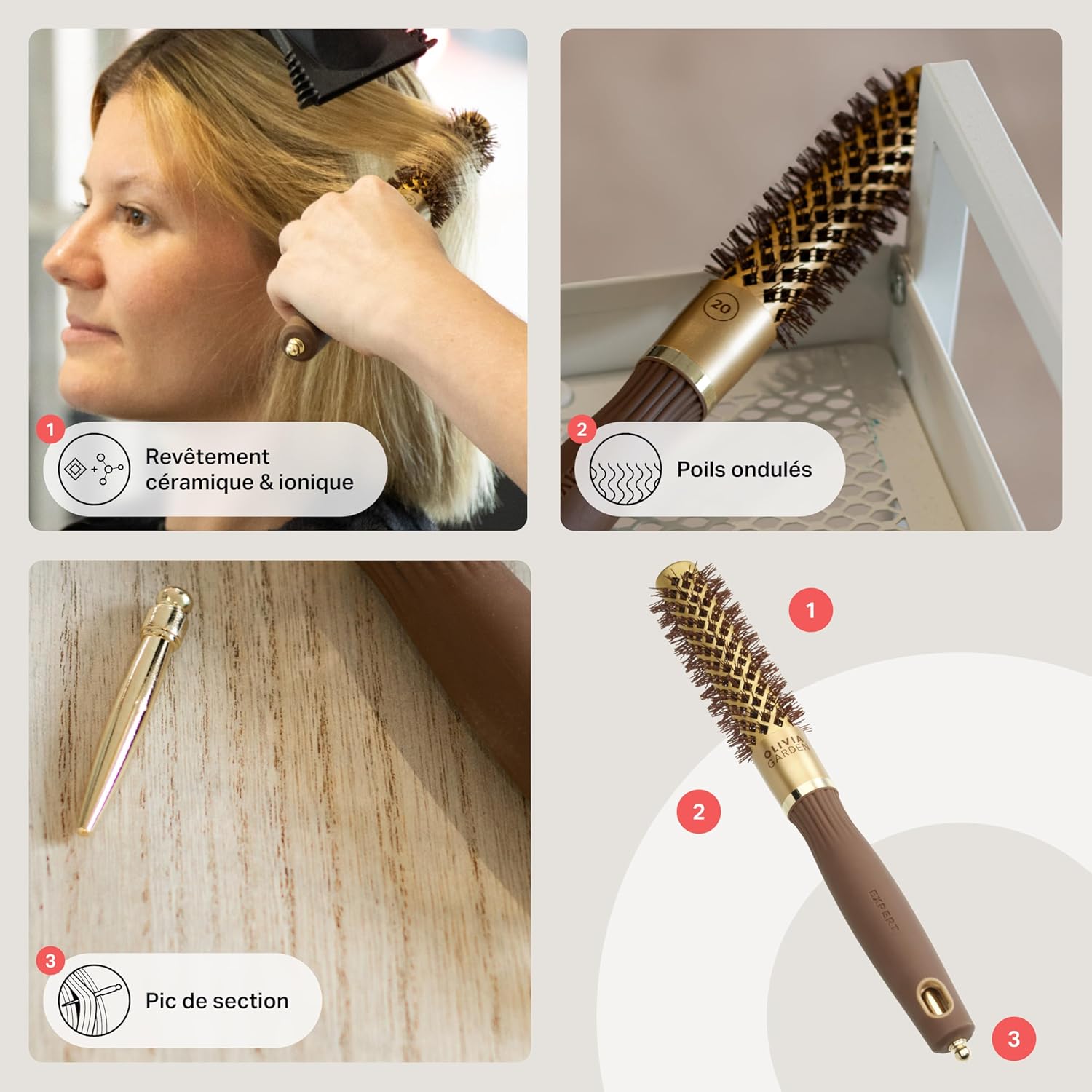 1
Revêtement céramique & ionique

20

2
Poils ondulés

3
Pic de section

1

OLIVIA GARDEN

2

EXPERT

3