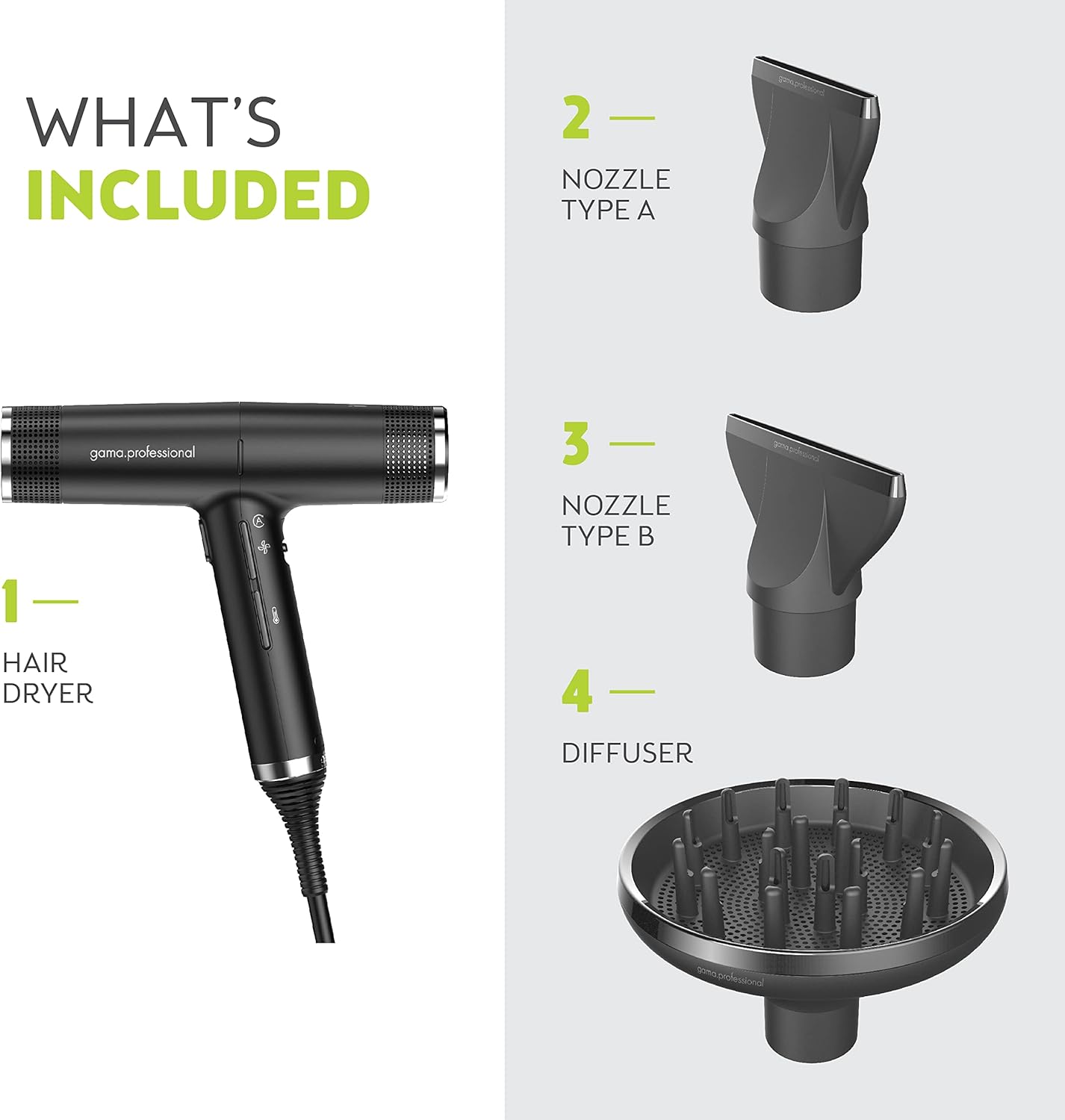 WHAT'S
INCLUDED

gama.professional

A

1 —
HAIR
DRYER

2 —
NOZZLE
TYPE A

gama.professional

3 —
NOZZLE
TYPE B

gama.professional

4 —
DIFFUSER

gama.professional