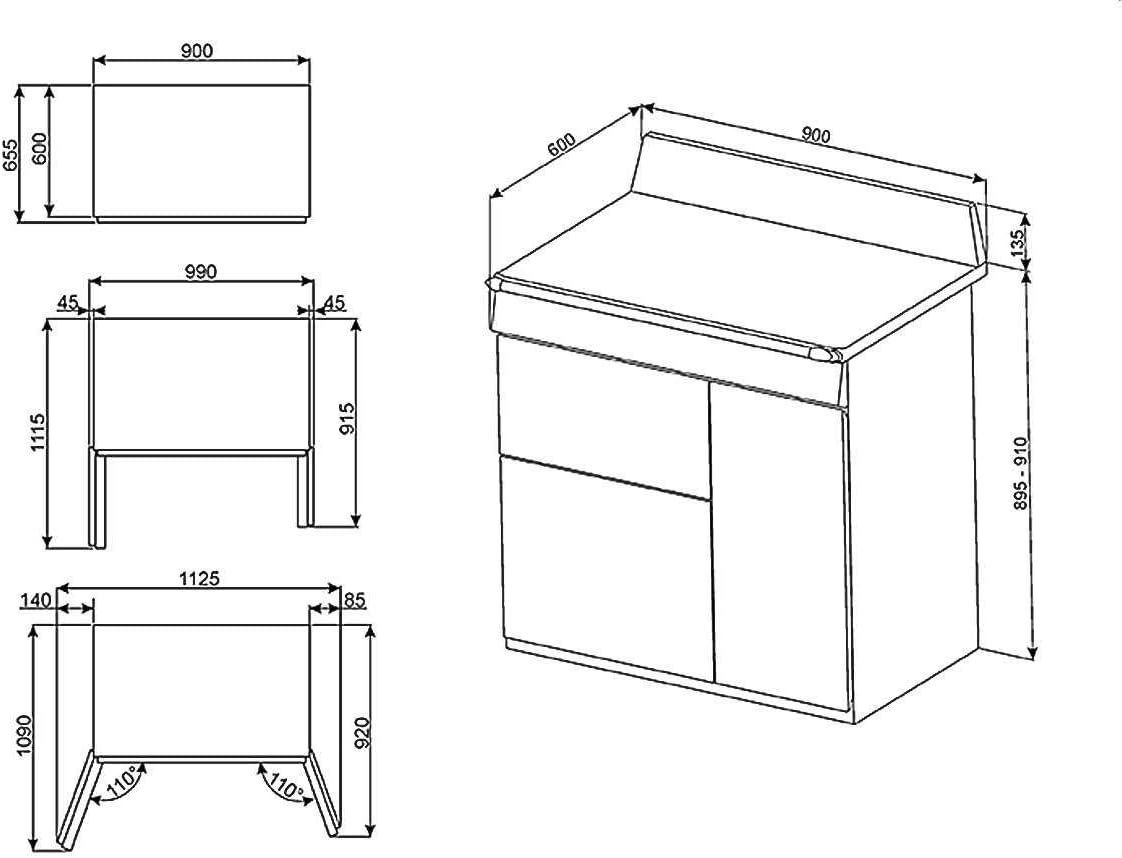 900
655
600
990
45
45
1115
915
1125
140
85
1090
920
110°
110°
600
900
135
895 - 910