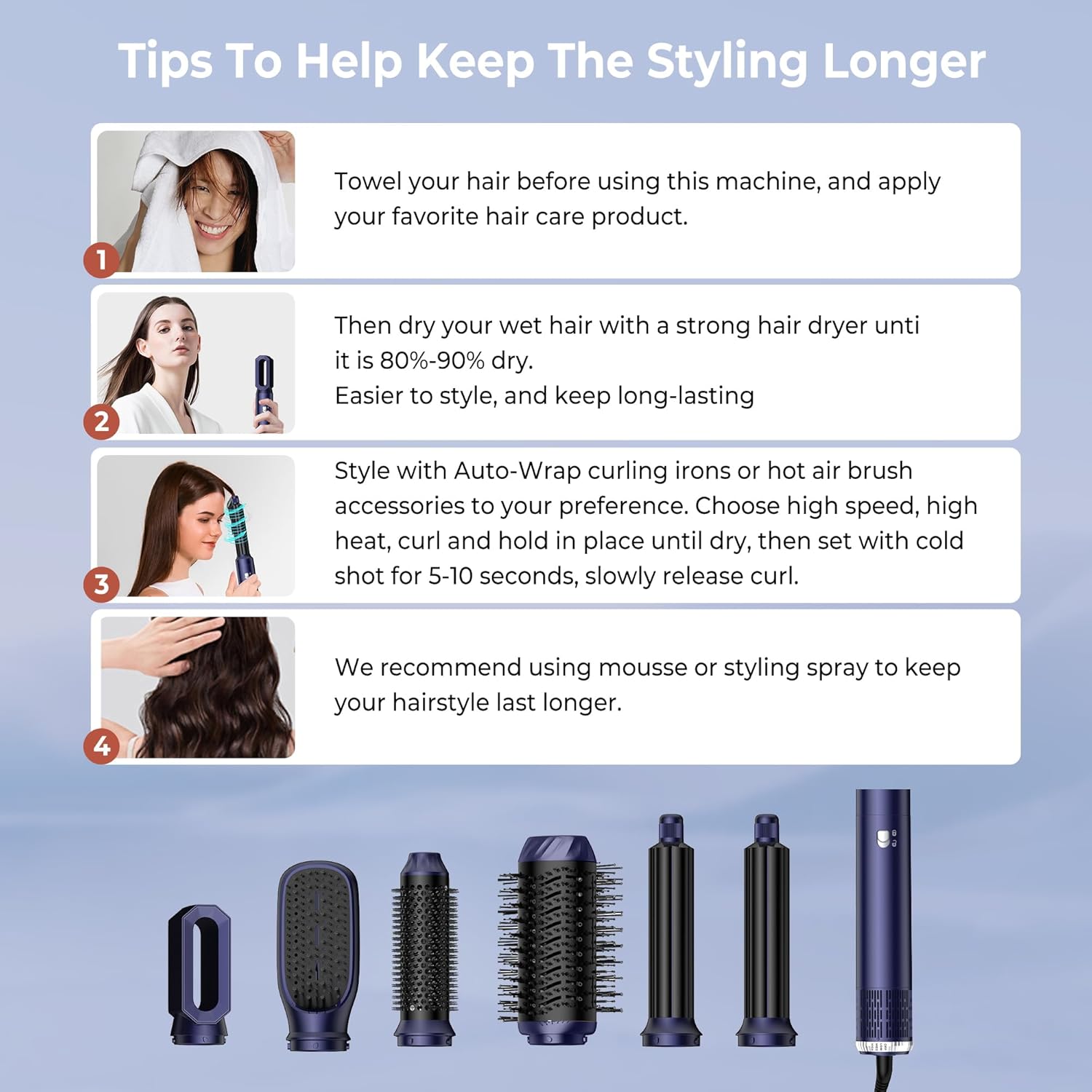 Tips To Help Keep The Styling Longer

1

Towel your hair before using this machine, and apply your favorite hair care product.

2

Then dry your wet hair with a strong hair dryer unti it is 80%-90% dry.
Easier to style, and keep long-lasting

3

Style with Auto-Wrap curling irons or hot air brush accessories to your preference. Choose high speed, high heat, curl and hold in place until dry, then set with cold shot for 5-10 seconds, slowly release curl.

4

We recommend using mousse or styling spray to keep your hairstyle last longer.