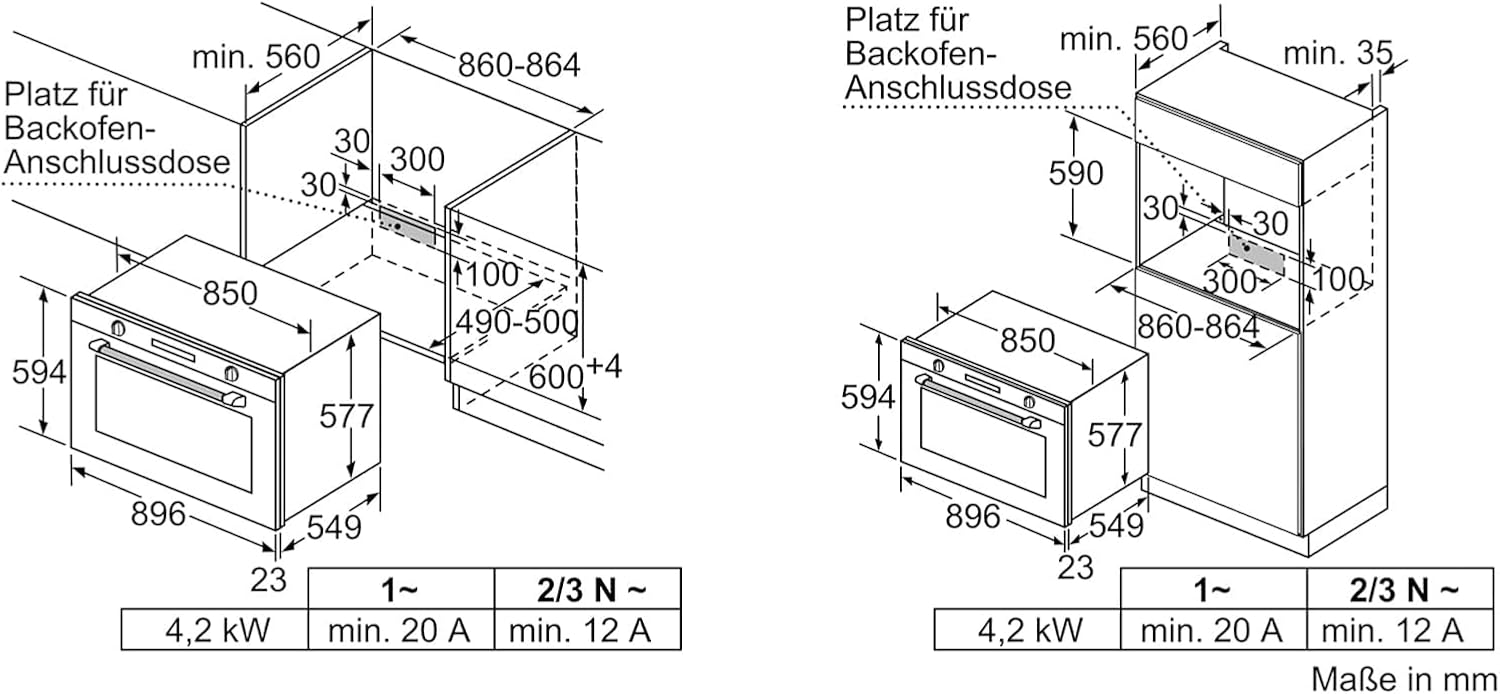 min. 560

860-864

Platz für Backofen-Anschlussdose

30

300

30

100

850

490-500

594

600+4

577

896

549

23

|  | 1~ | 2/3 N ~ |
|---|---|---|
| 4,2 kW | min. 20 A | min. 12 A |

Platz für Backofen-Anschlussdose

min. 560

min. 35

590

30

30

300

100

860-864

850

594

577

896

549

23

|  | 1~ | 2/3 N ~ |
|---|---|---|
| 4,2 kW | min. 20 A | min. 12 A |

Maße in mm