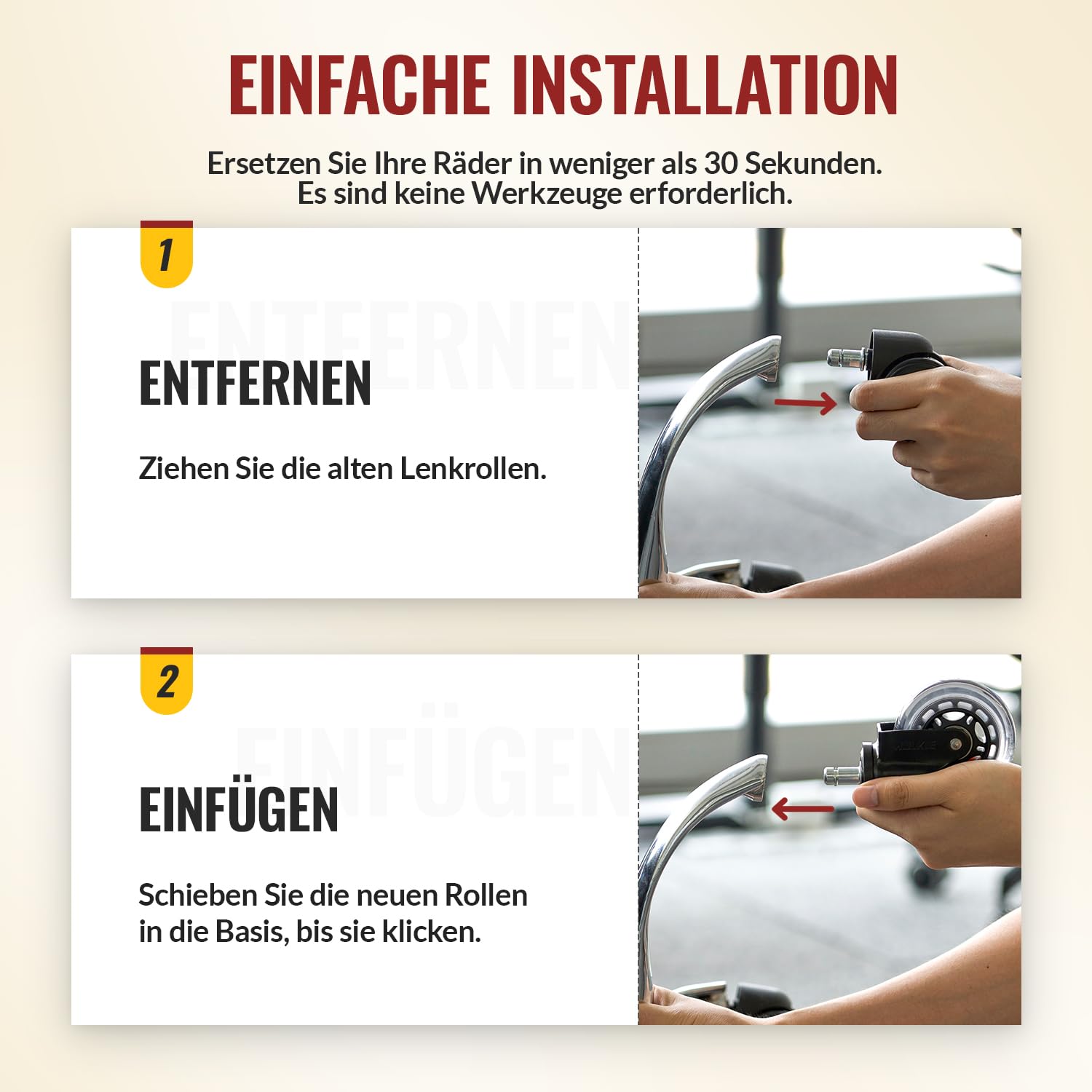 EINFACHE INSTALLATION

Ersetzen Sie Ihre Räder in weniger als 30 Sekunden.
Es sind keine Werkzeuge erforderlich.

1

ENTFERNEN

ENTFERNEN

Ziehen Sie die alten Lenkrollen.

2

EINFÜGEN

EINFÜGEN

Schieben Sie die neuen Rollen in die Basis, bis sie klicken.