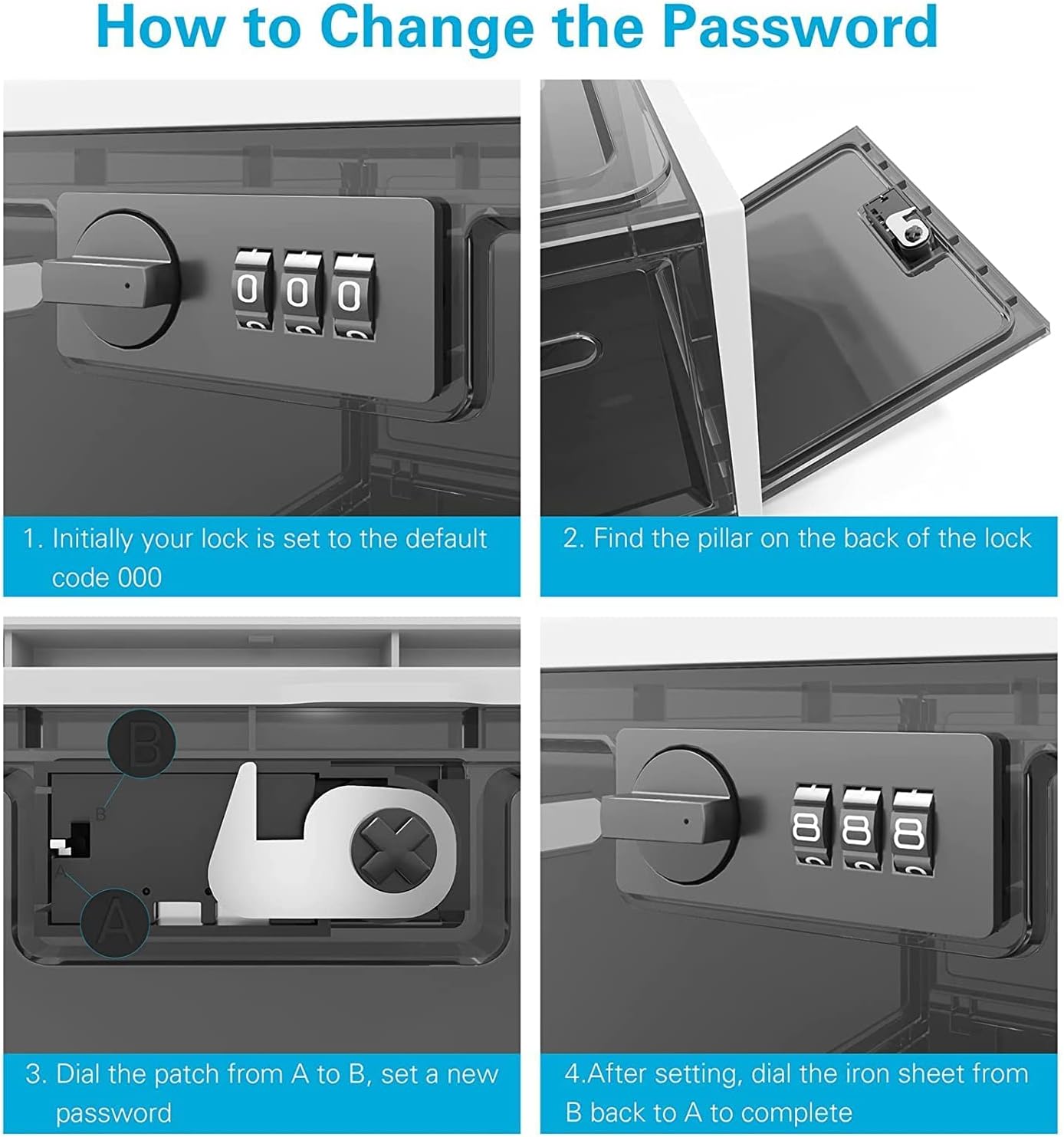 How to Change the Password

0 0 0

1. Initially your lock is set to the default code 000

2. Find the pillar on the back of the lock

B
B
A
A

3. Dial the patch from A to B, set a new password

8 8 8

4.After setting, dial the iron sheet from B back to A to complete